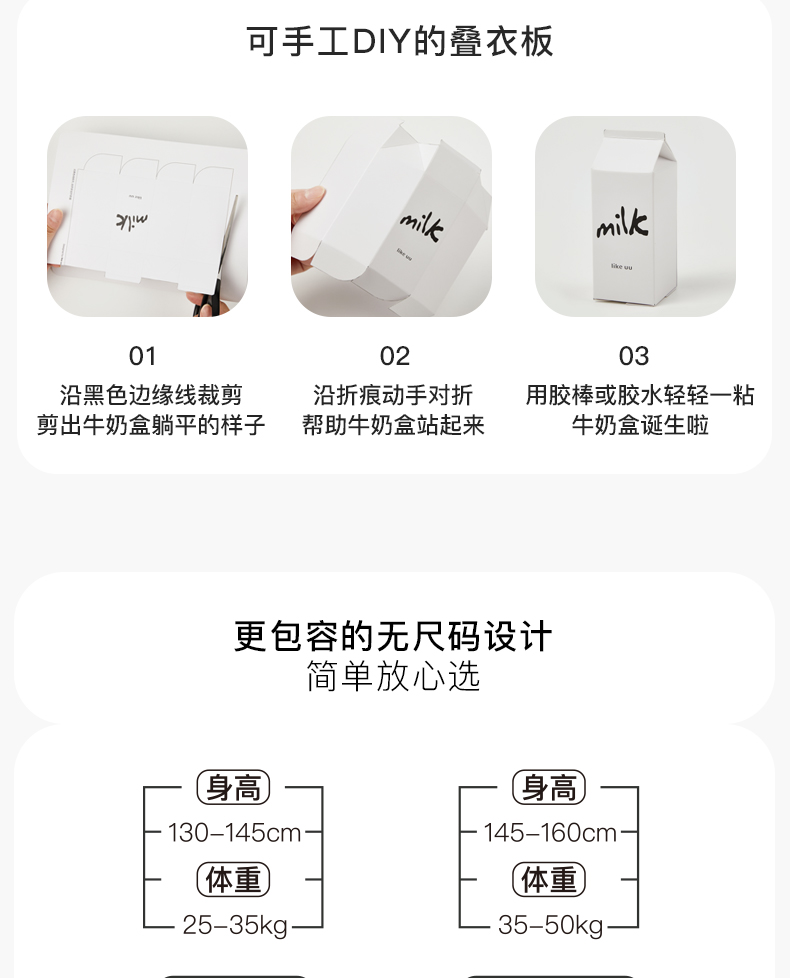 可手工DIY的叠衣板

milk

milk
like uu

milk
like uu

01
沿黑色边缘线裁剪
剪出牛奶盒躺平的样子

02
沿折痕动手对折
帮助牛奶盒站起来

03
用胶棒或胶水轻轻一粘
牛奶盒诞生啦

更包容的无尺码设计
简单放心选

身高
130-145cm
体重
25-35kg

身高
145-160cm
体重
35-50kg