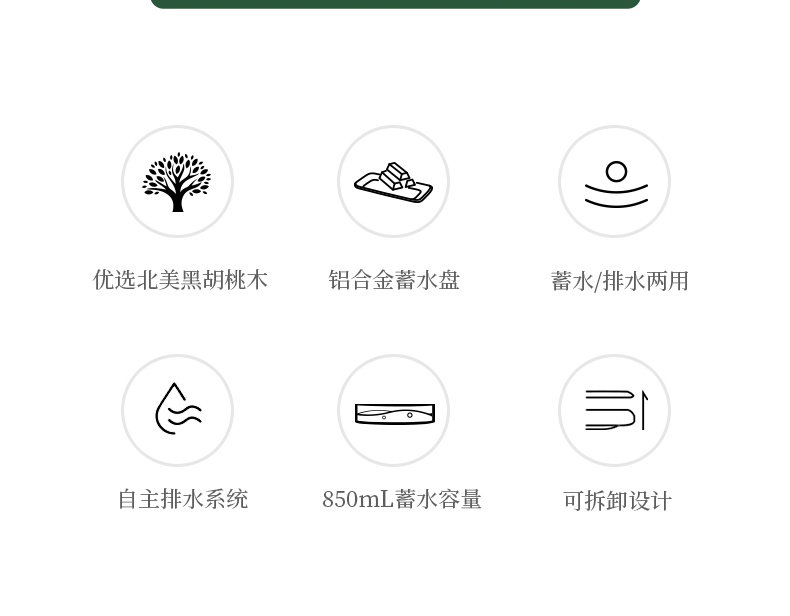 优选北美黑胡桃木

铝合金蓄水盘

蓄水/排水两用

自主排水系统

850mL蓄水容量

可拆卸设计