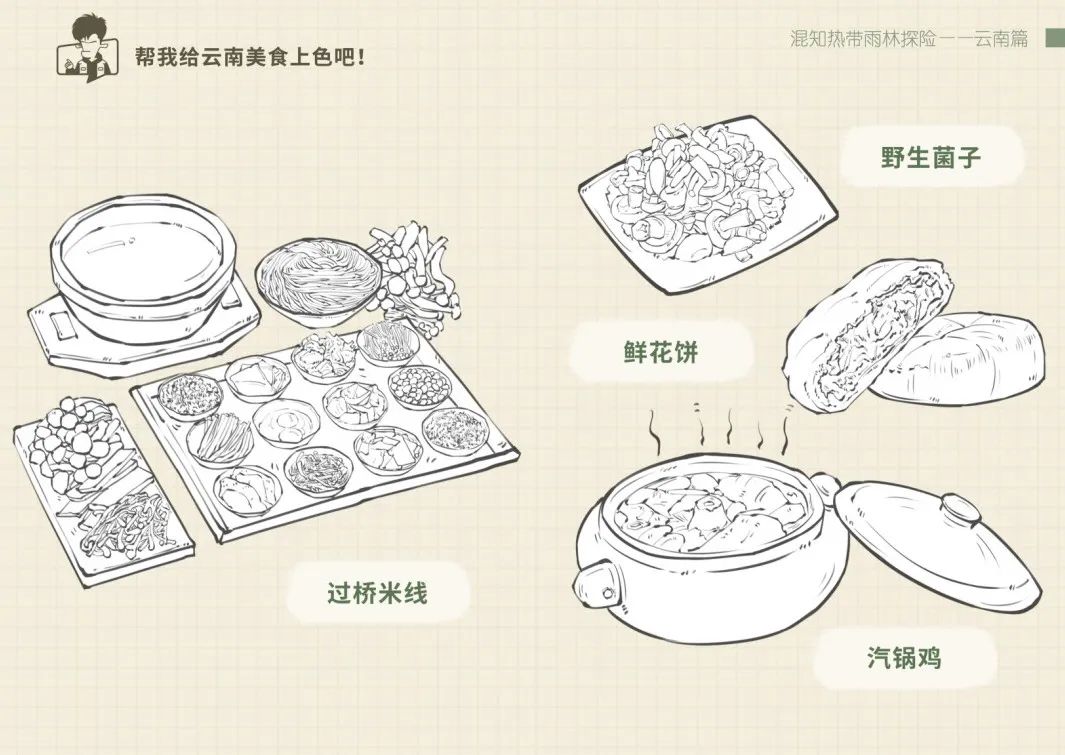 帮我给云南美食上色吧!

混知热带雨林探险——云南篇

野生菌子

鲜花饼

过桥米线

汽锅鸡