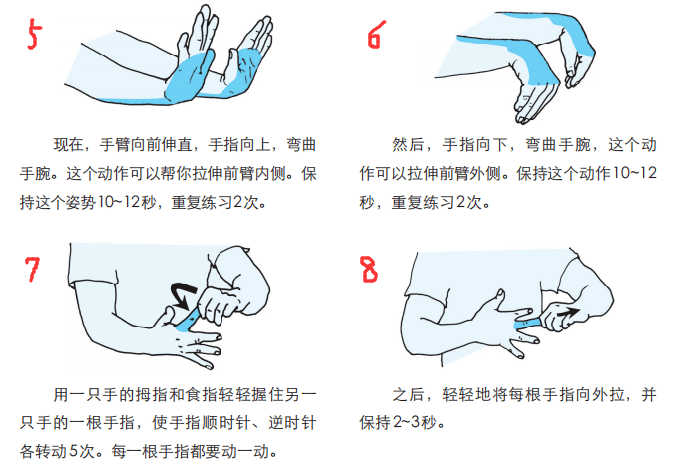 5

现在，手臂向前伸直，手指向上，弯曲手腕。这个动作可以帮你拉伸前臂内侧。保持这个姿势10~12秒，重复练习2次。

6

然后，手指向下，弯曲手腕，这个动作可以拉伸前臂外侧。保持这个动作10~12秒，重复练习2次。

7

用一只手的拇指和食指轻轻握住另一只手的一根手指，使手指顺时针、逆时针各转动5次。每一根手指都要动一动。

8

之后，轻轻地将每根手指向外拉，并保持2~3秒。