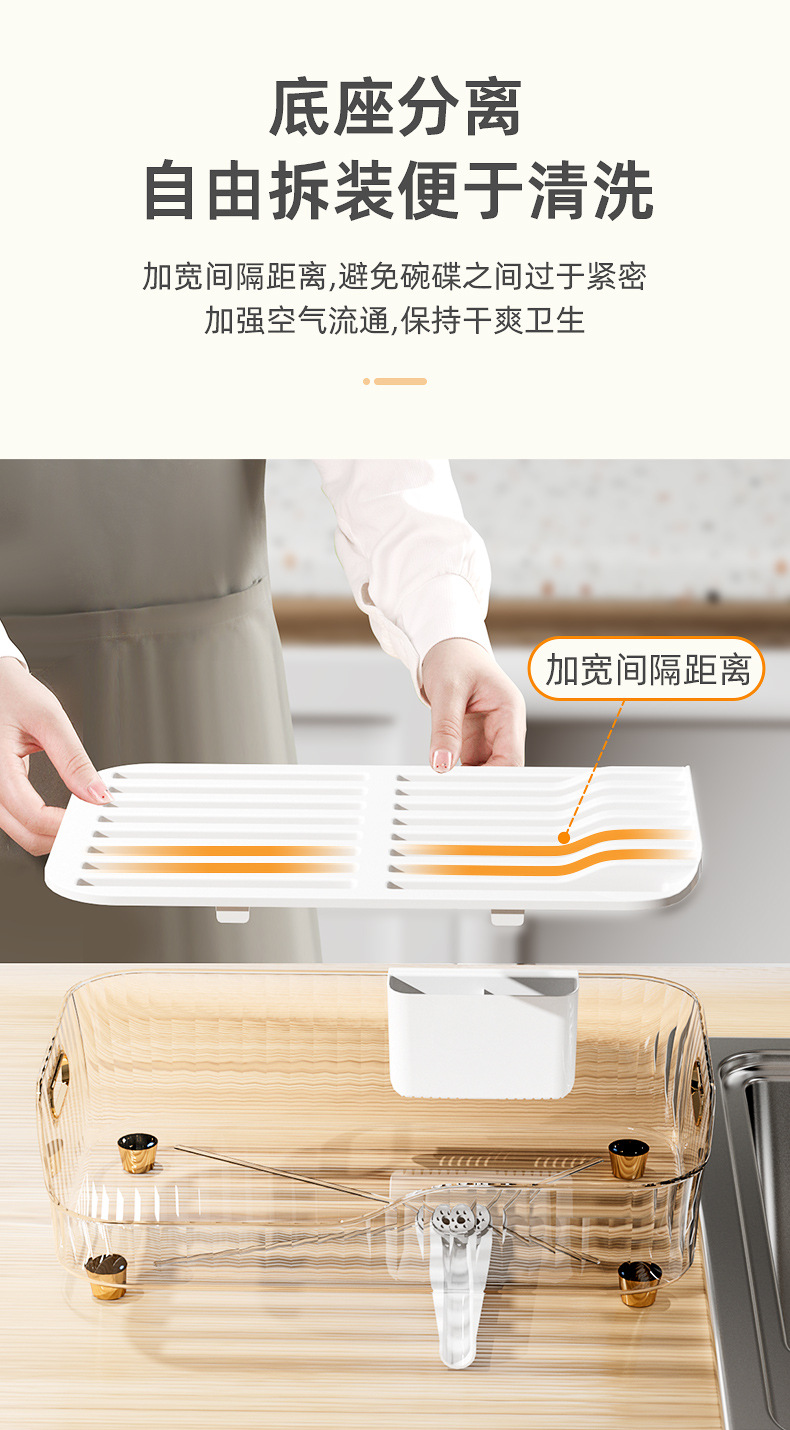 底座分离
自由拆装便于清洗

加宽间隔距离,避免碗碟之间过于紧密
加强空气流通,保持干爽卫生

加宽间隔距离