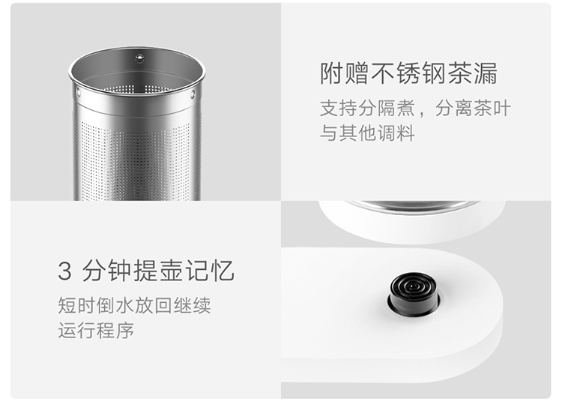 附赠不锈钢茶漏

支持分隔煮，分离茶叶与其他调料

3 分钟提壶记忆

短时倒水放回继续运行程序