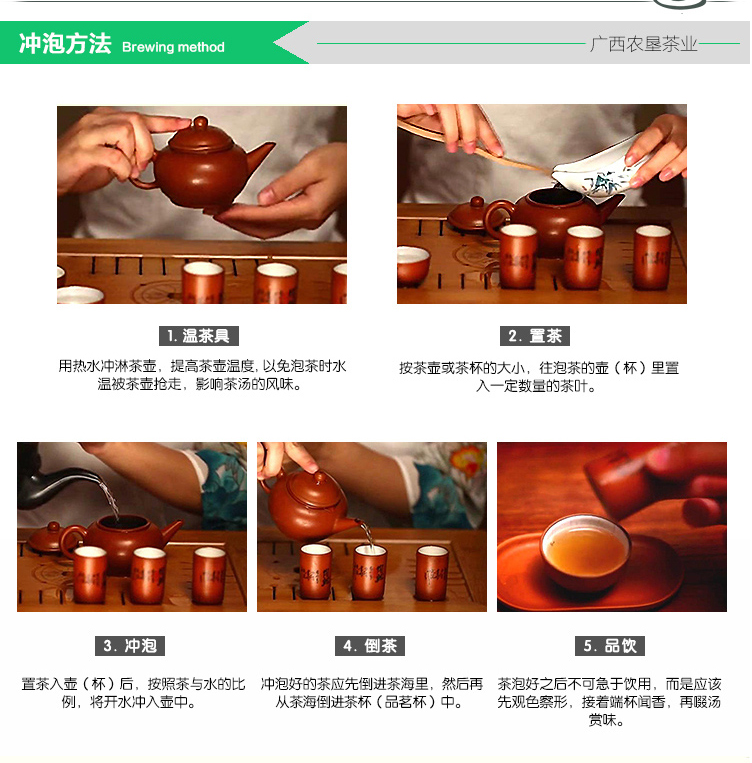 冲泡方法 Brewing method

广西农垦茶业

1. 温茶具

用热水冲淋茶壶，提高茶壶温度，以免泡茶时水温被茶壶抢走，影响茶汤的风味。

2. 置茶

按茶壶或茶杯的大小，往泡茶的壶（杯）里置入一定数量的茶叶。

3. 冲泡

置茶入壶（杯）后，按照茶与水的比例，将开水冲入壶中。

4. 倒茶

冲泡好的茶应先倒进茶海里，然后再从茶海倒进茶杯（品茗杯）中。

5. 品饮

茶泡好之后不可急于饮用，而是应该先观色察形，接着端杯闻香，再啜汤赏味。