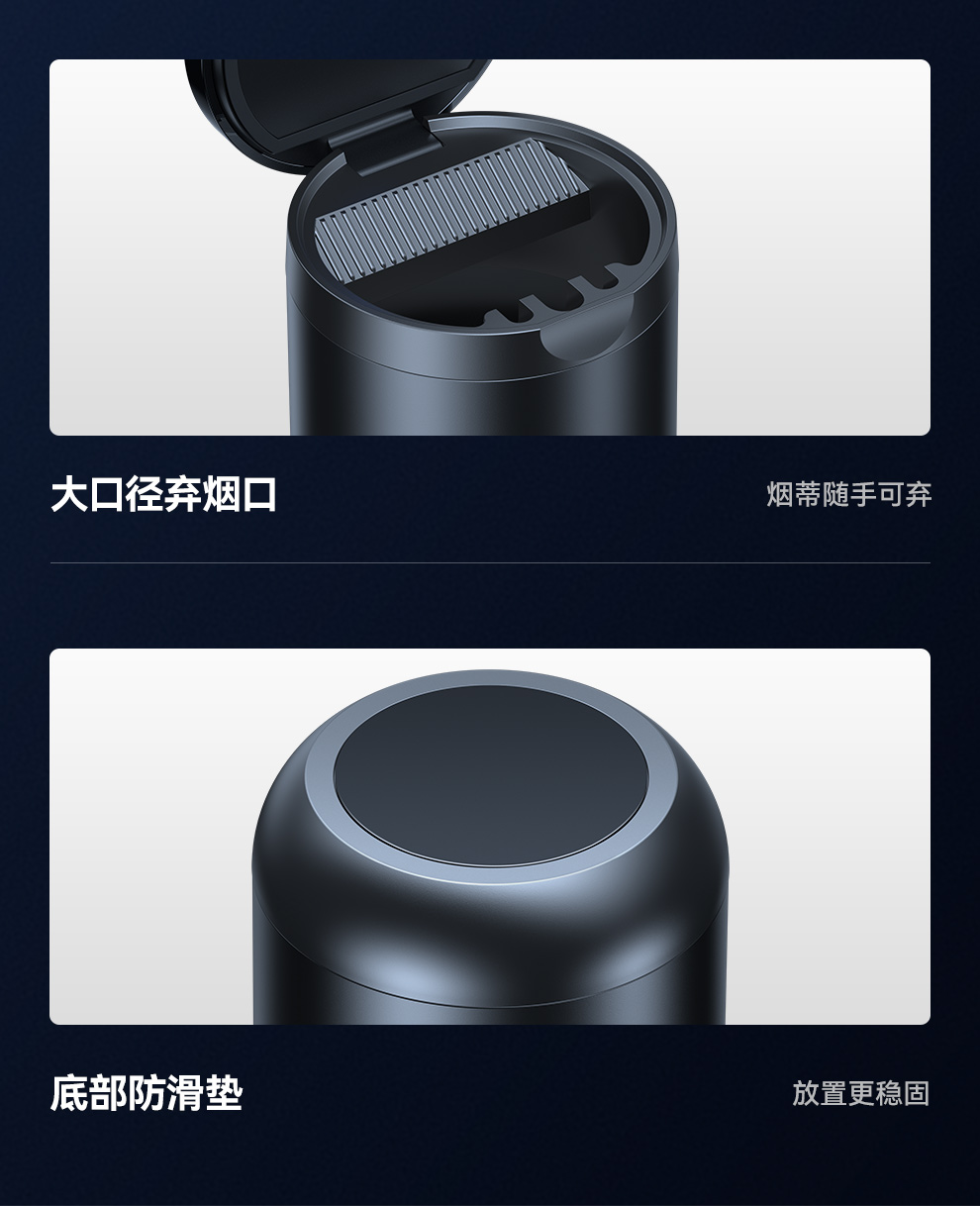 大口径弃烟口

烟蒂随手可弃

底部防滑垫

放置更稳固