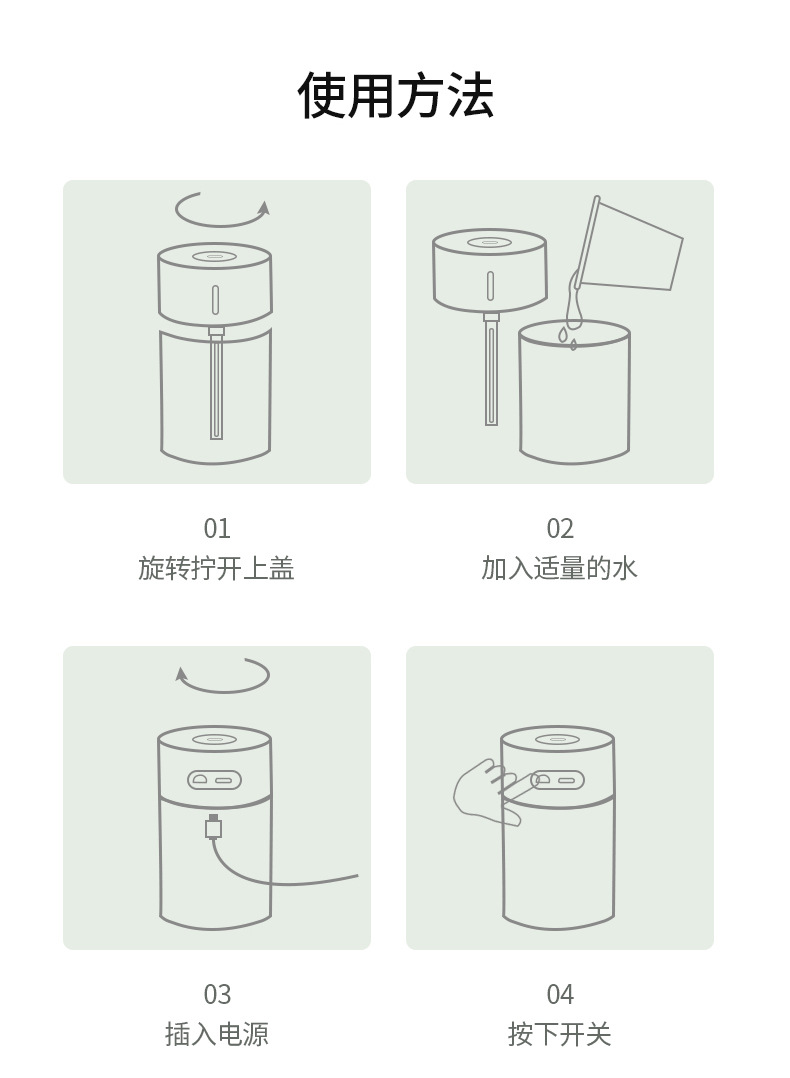 使用方法

01
旋转拧开上盖

02
加入适量的水

03
插入电源

04
按下开关