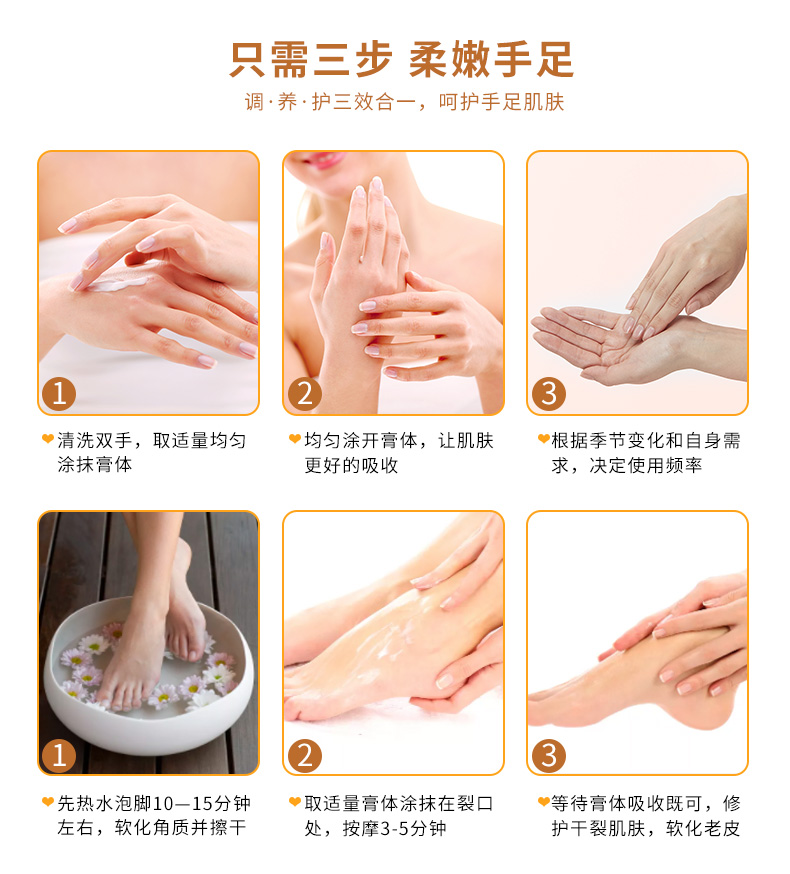 只需三步 柔嫩手足

调·养·护三效合一，呵护手足肌肤

1

清洗双手，取适量均匀涂抹膏体

2

均匀涂开膏体，让肌肤更好的吸收

3

根据季节变化和自身需求，决定使用频率

1

先热水泡脚10—15分钟左右，软化角质并擦干

2

取适量膏体涂抹在裂口处，按摩3-5分钟

3

等待膏体吸收既可，修护干裂肌肤，软化老皮