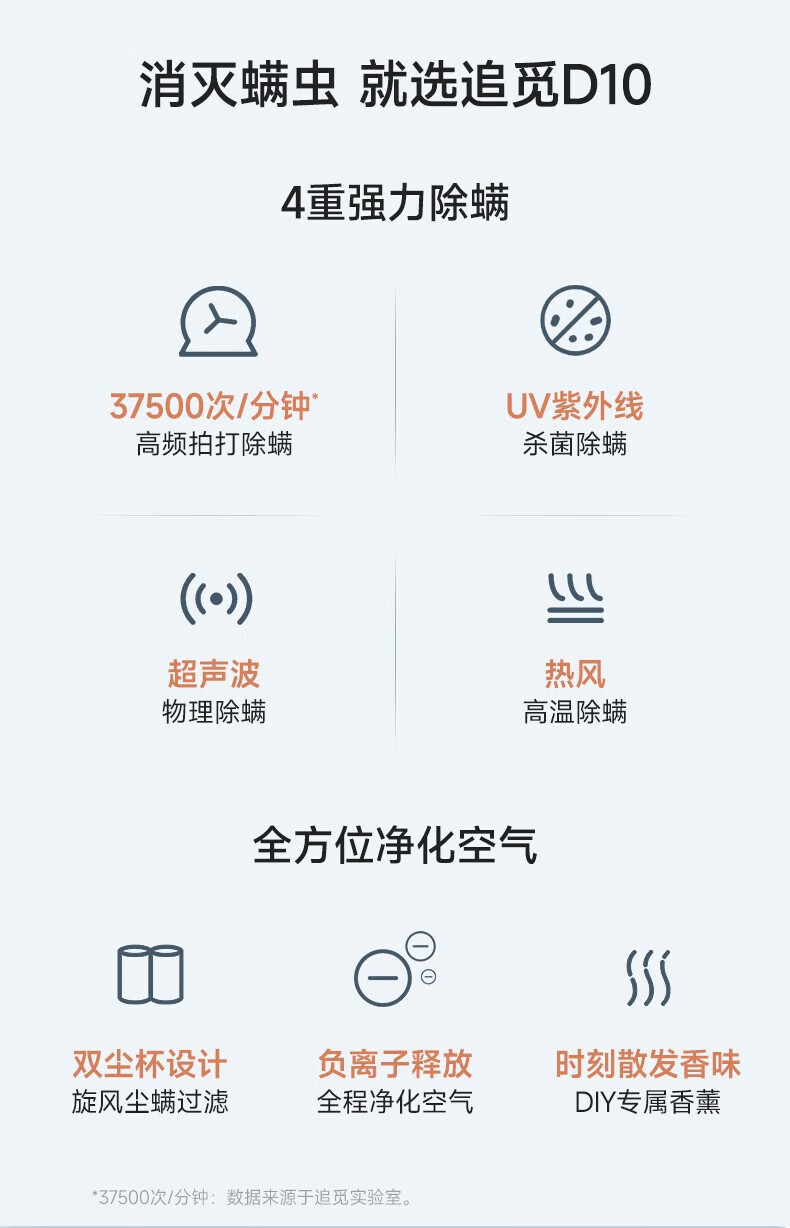 消灭螨虫 就选追觅D10

4重强力除螨

37500次/分钟*
高频拍打除螨

UV紫外线
杀菌除螨

超声波
物理除螨

热风
高温除螨

全方位净化空气

双尘杯设计
旋风尘螨过滤

负离子释放
全程净化空气

时刻散发香味
DIY专属香薰

*37500次/分钟：数据来源于追觅实验室。