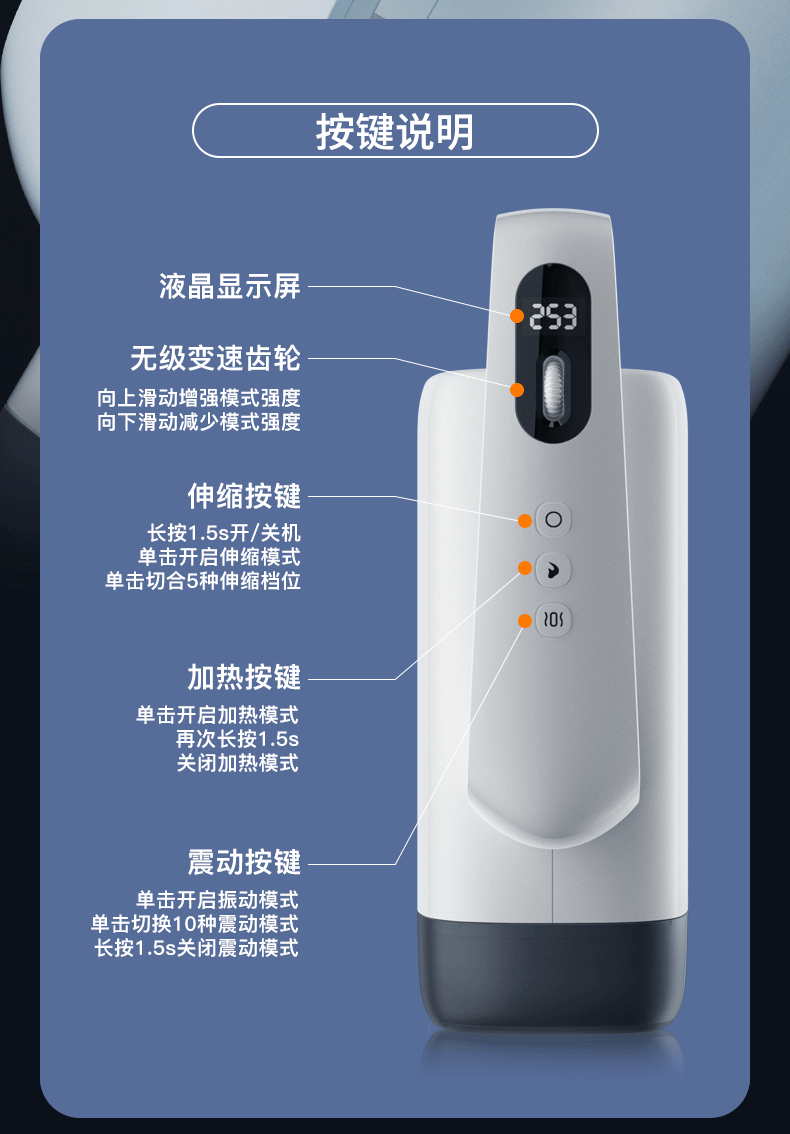 按键说明

液晶显示屏

253

无级变速齿轮

向上滑动增强模式强度
向下滑动减少模式强度

伸缩按键

长按1.5s开/关机
单击开启伸缩模式
单击切合5种伸缩档位

加热按键

单击开启加热模式
再次长按1.5s
关闭加热模式

震动按键

单击开启振动模式
单击切换10种震动模式
长按1.5s关闭震动模式