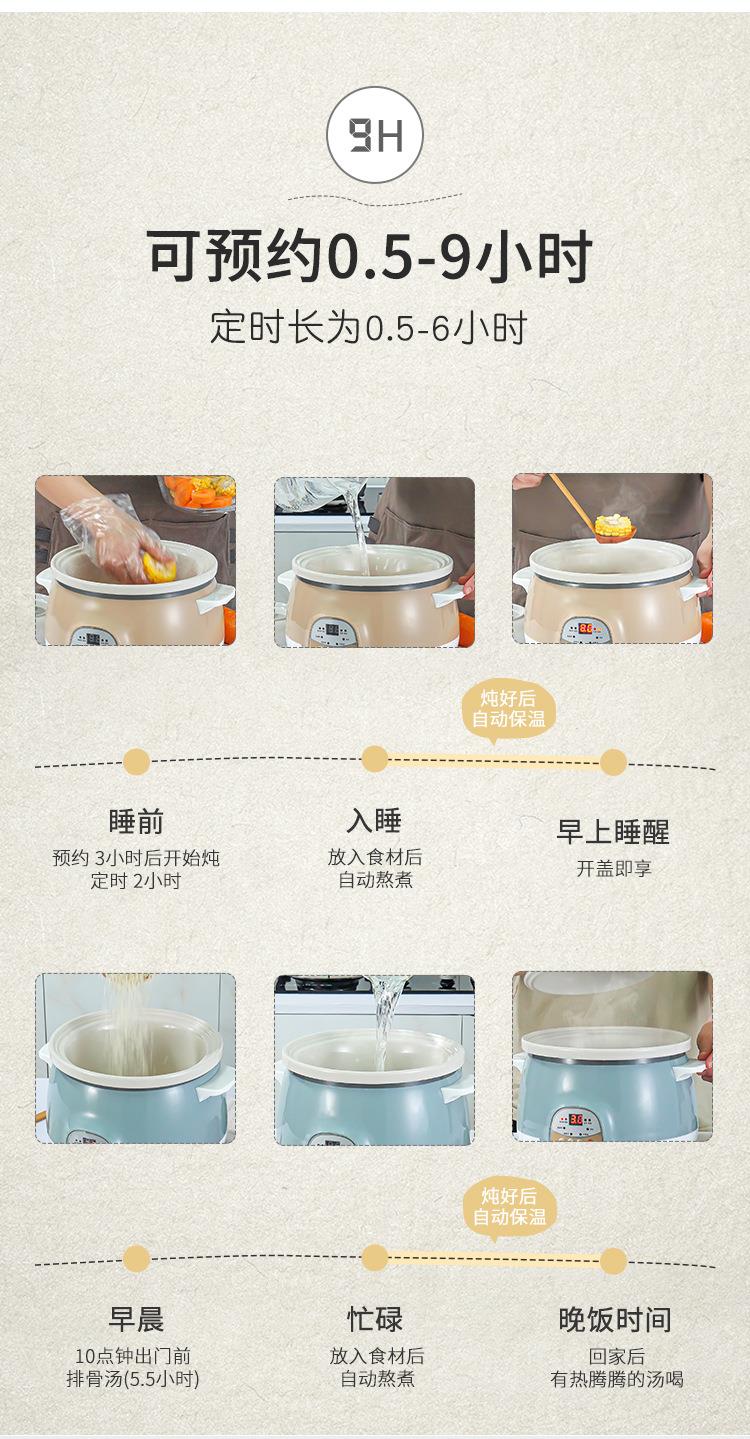 9H

可预约0.5-9小时

定时长为0.5-6小时

炖好后
自动保温

睡前
预约 3小时后开始炖
定时 2小时

入睡
放入食材后
自动熬煮

早上睡醒
开盖即享

炖好后
自动保温

早晨
10点钟出门前
排骨汤(5.5小时)

忙碌
放入食材后
自动熬煮

晚饭时间
回家后
有热腾腾的汤喝