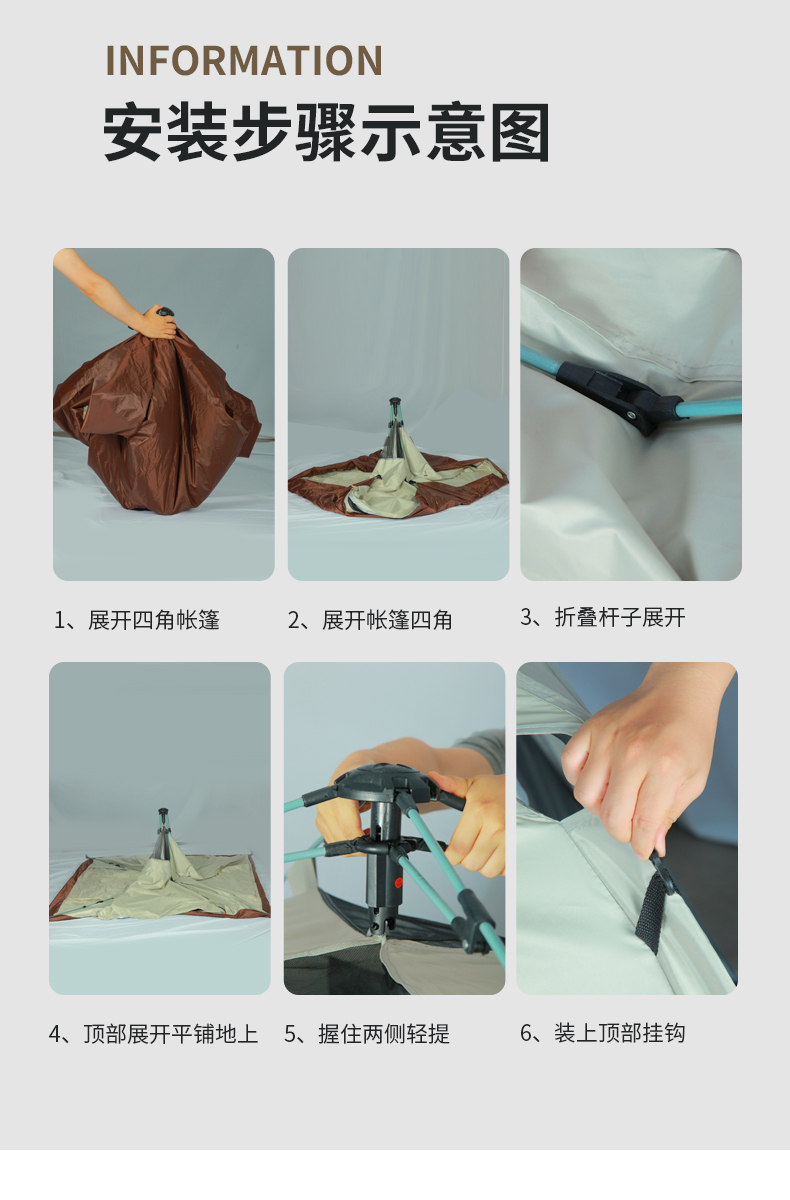 INFORMATION
安装步骤示意图

1、展开四角帐篷
2、展开帐篷四角
3、折叠杆子展开

4、顶部展开平铺地上
5、握住两侧轻提
6、装上顶部挂钩