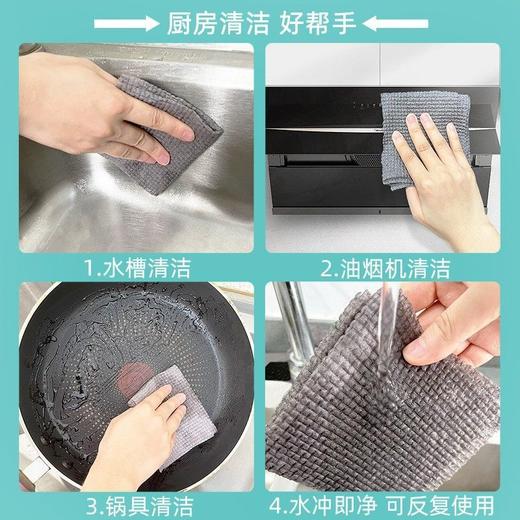 厨房清洁 好帮手

1.水槽清洁

2.油烟机清洁

3.锅具清洁

4.水冲即净 可反复使用