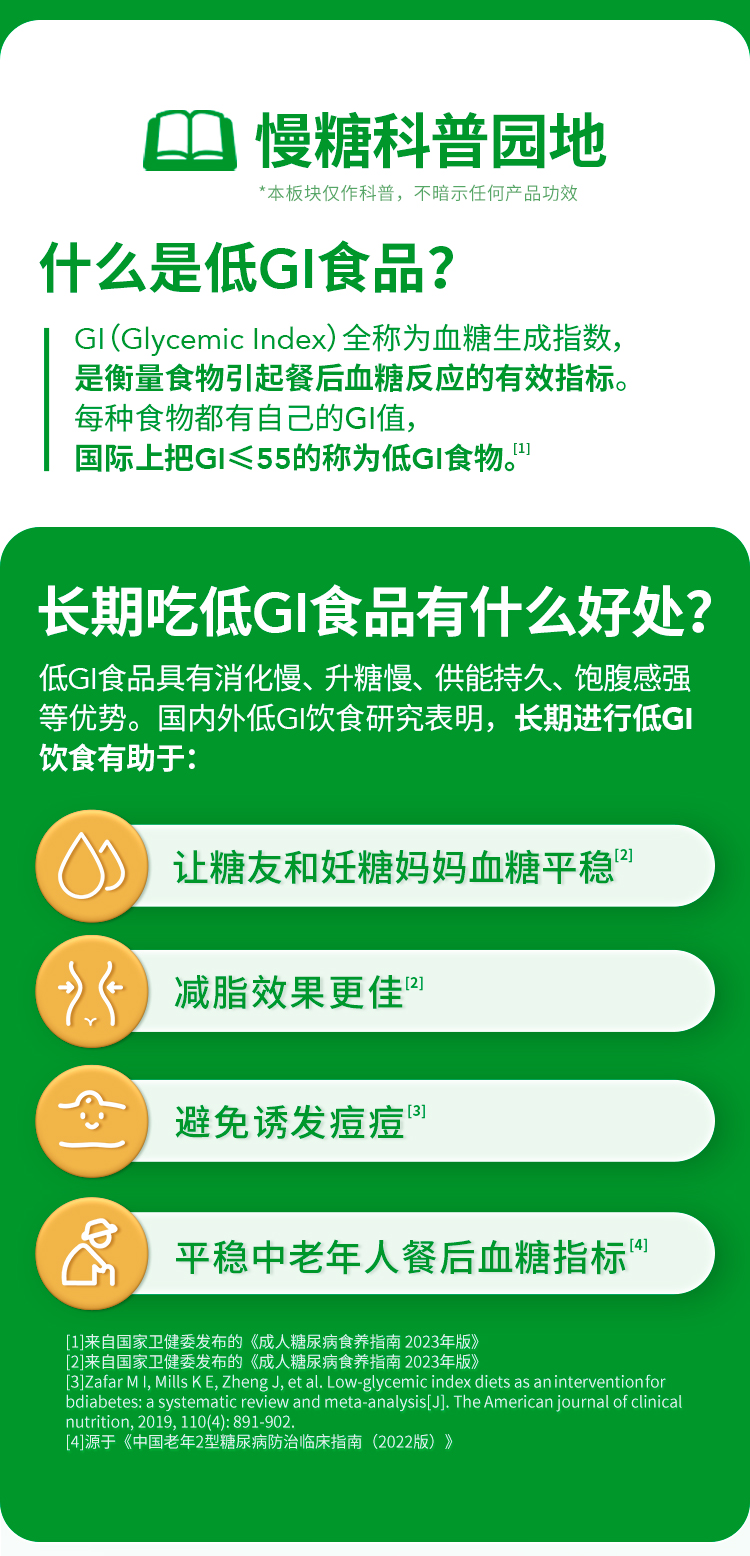 慢糖科普园地

*本板块仅作科普，不暗示任何产品功效

什么是低GI食品？

GI（Glycemic Index）全称为血糖生成指数，
是衡量食物引起餐后血糖反应的有效指标。
每种食物都有自己的GI值，
国际上把GI≤55的称为低GI食物。$^{[1]}$

长期吃低GI食品有什么好处？

低GI食品具有消化慢、升糖慢、供能持久、饱腹感强等优势。国内外低GI饮食研究表明，长期进行低GI饮食有助于：

让糖友和妊糖妈妈血糖平稳$^{[2]}$

减脂效果更佳$^{[2]}$

避免诱发痘痘$^{[3]}$

平稳中老年人餐后血糖指标$^{[4]}$

[1]来自国家卫健委发布的《成人糖尿病食养指南 2023年版》
[2]来自国家卫健委发布的《成人糖尿病食养指南 2023年版》
[3]Zafar M I, Mills K E, Zheng J, et al. Low-glycemic index diets as an intervention for bdiabetes: a systematic review and meta-analysis[J]. The American journal of clinical nutrition, 2019, 110(4): 891-902.
[4]源于《中国老年2型糖尿病防治临床指南（2022版）》