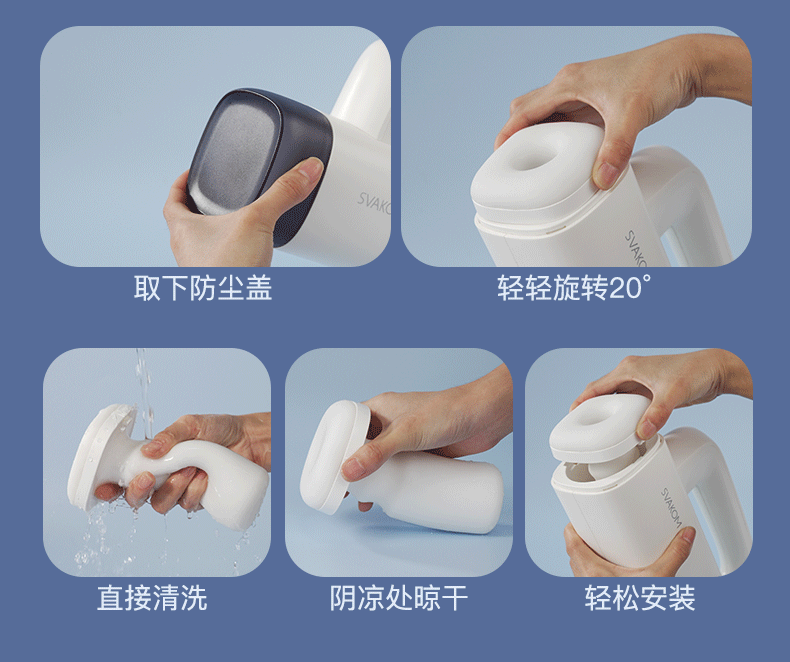 SVAKOM

取下防尘盖

SVAKOM

轻轻旋转20°

直接清洗

阴凉处晾干

SVAKOM

轻松安装