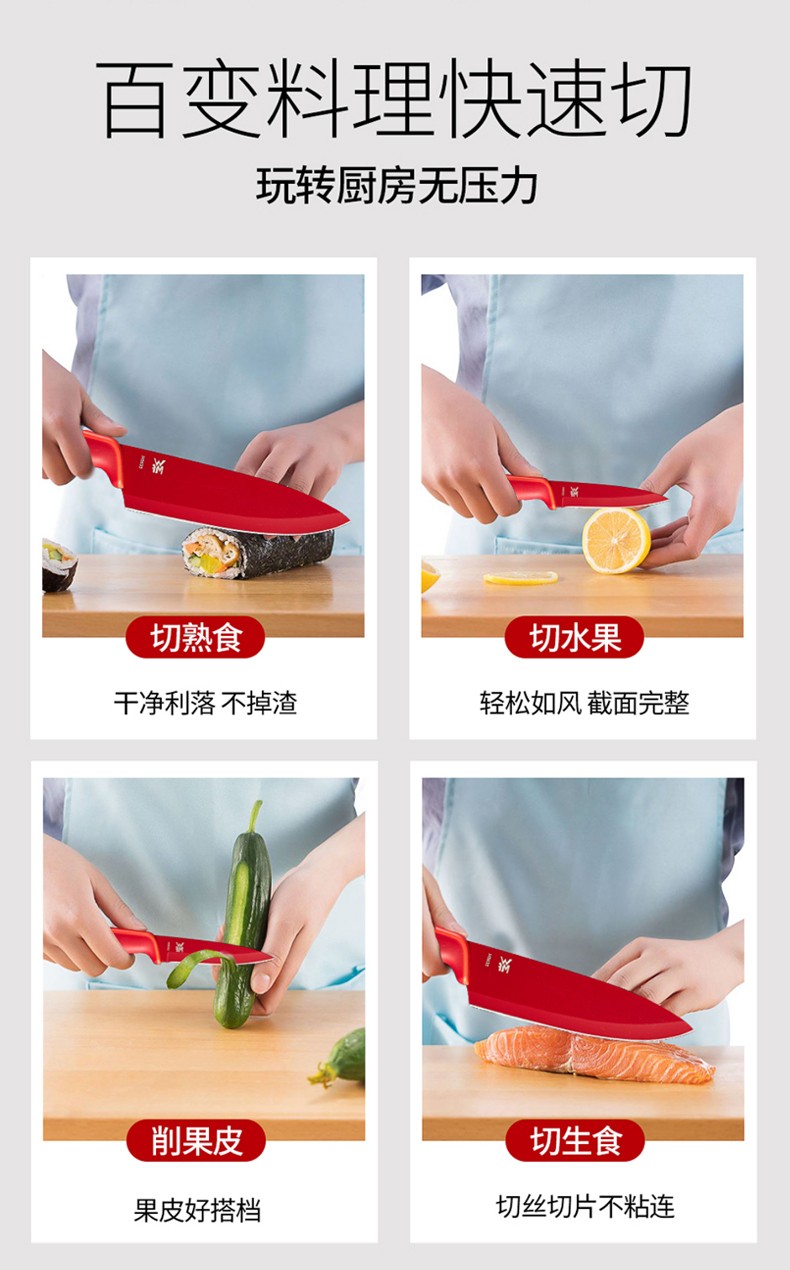 百变料理快速切

玩转厨房无压力

切熟食

干净利落 不掉渣

切水果

轻松如风 截面完整

削果皮

果皮好搭档

切生食

切丝切片不粘连