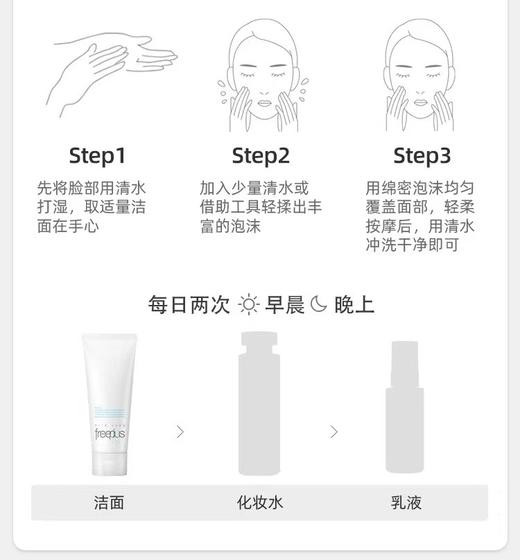 Step1
先将脸部用清水打湿，取适量洁面在手心

Step2
加入少量清水或借助工具轻揉出丰富的泡沫

Step3
用绵密泡沫均匀覆盖面部，轻柔按摩后，用清水冲洗干净即可

每日两次 早晨 晚上

freeplus

洁面 化妆水 乳液