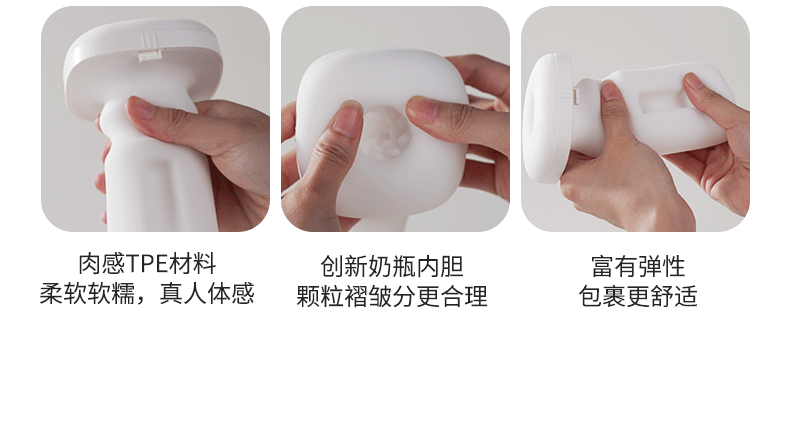 肉感TPE材料
柔软软糯，真人体感

创新奶瓶内胆
颗粒褶皱分更合理

富有弹性
包裹更舒适