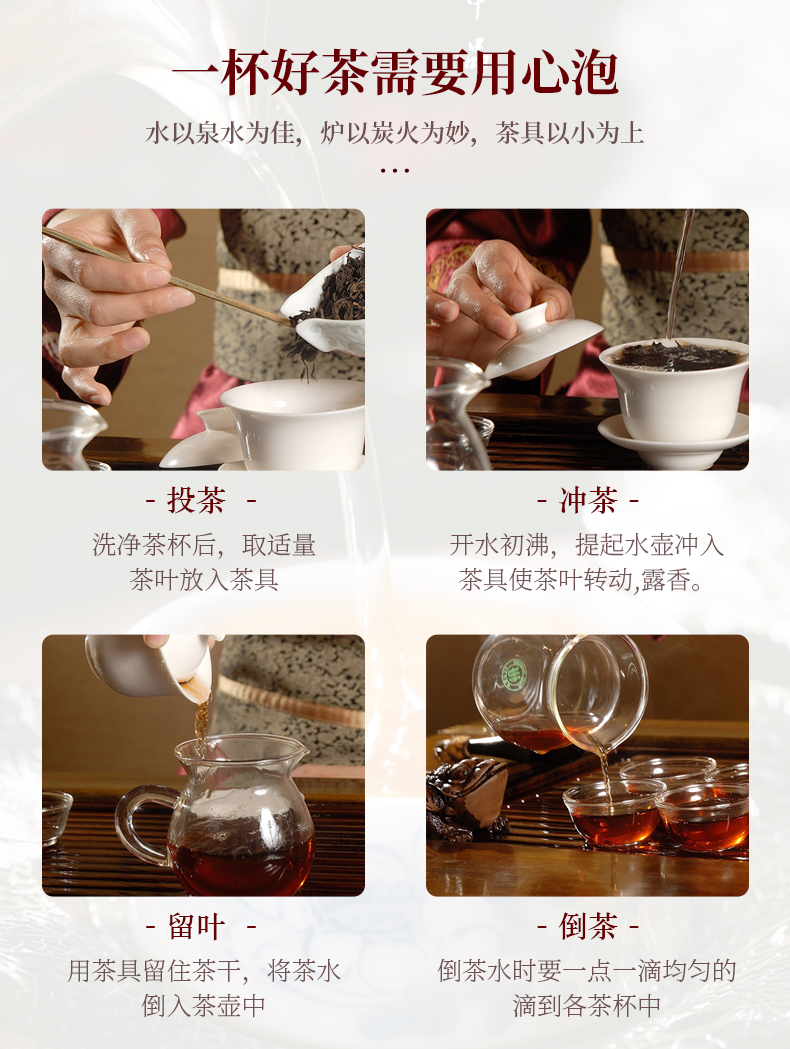 一杯好茶需要用心泡

水以泉水为佳，炉以炭火为妙，茶具以小为上

…

- 投茶 -

洗净茶杯后，取适量茶叶放入茶具

- 冲茶 -

开水初沸，提起水壶冲入茶具使茶叶转动,露香。

- 留叶 -

用茶具留住茶干，将茶水倒入茶壶中

- 倒茶 -

倒茶水时要一点一滴均匀的滴到各茶杯中