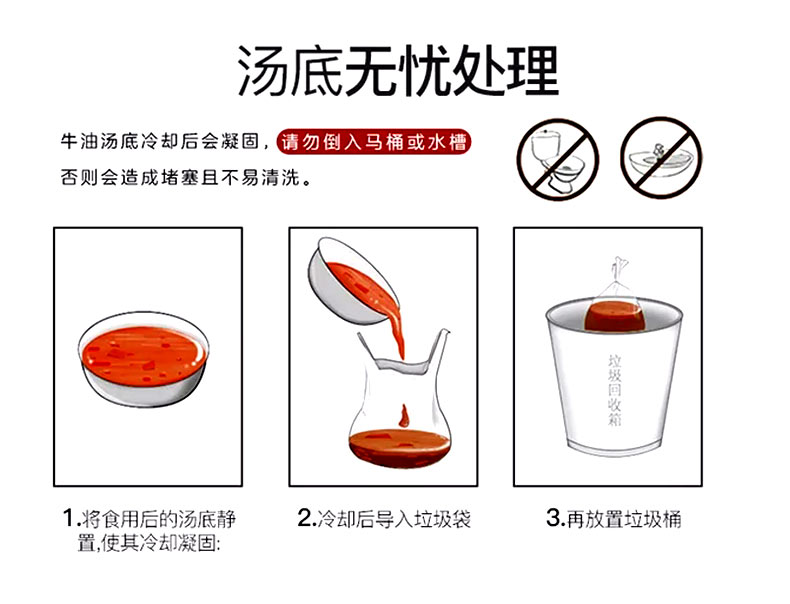 汤底无忧处理

牛油汤底冷却后会凝固，请勿倒入马桶或水槽
否则会造成堵塞且不易清洗。

垃圾回收箱

1.将食用后的汤底静置,使其冷却凝固:

2.冷却后导入垃圾袋

3.再放置垃圾桶