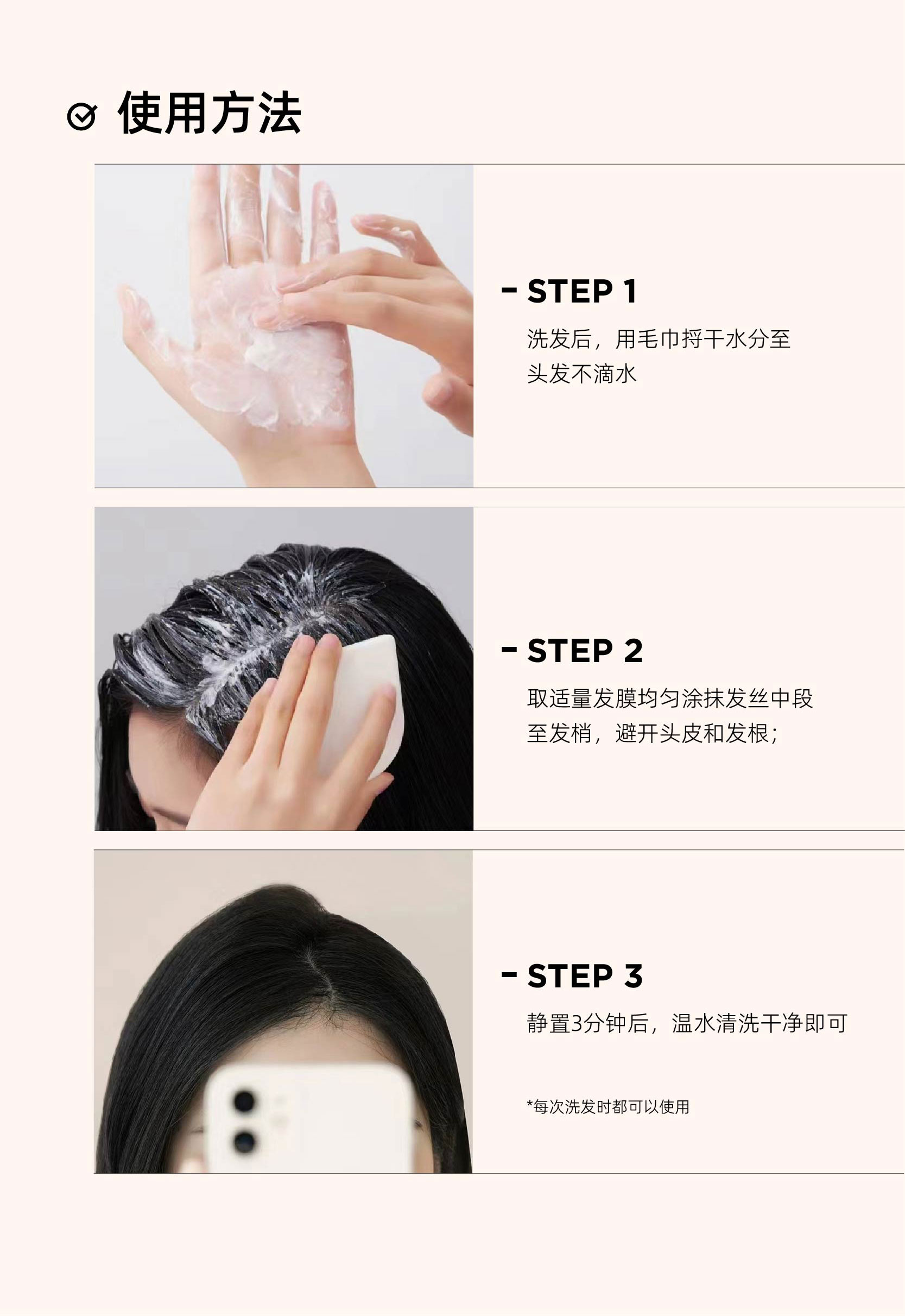 使用方法

- STEP 1

洗发后，用毛巾捋干水分至头发不滴水

- STEP 2

取适量发膜均匀涂抹发丝中段至发梢，避开头皮和发根；

- STEP 3

静置3分钟后，温水清洗干净即可

*每次洗发时都可以使用