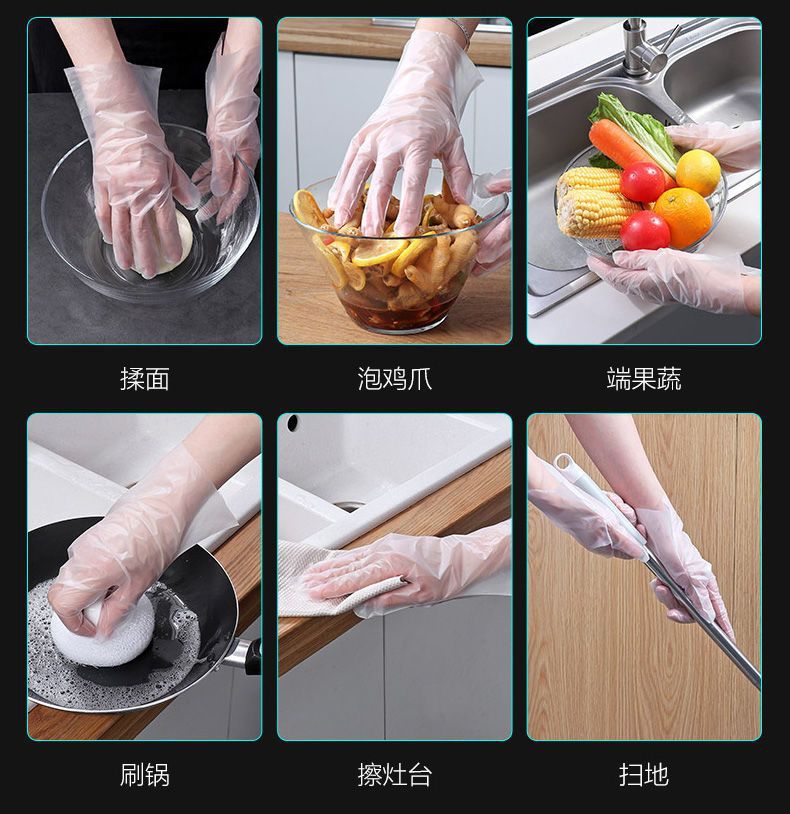 揉面

泡鸡爪

端果蔬

刷锅

擦灶台

扫地