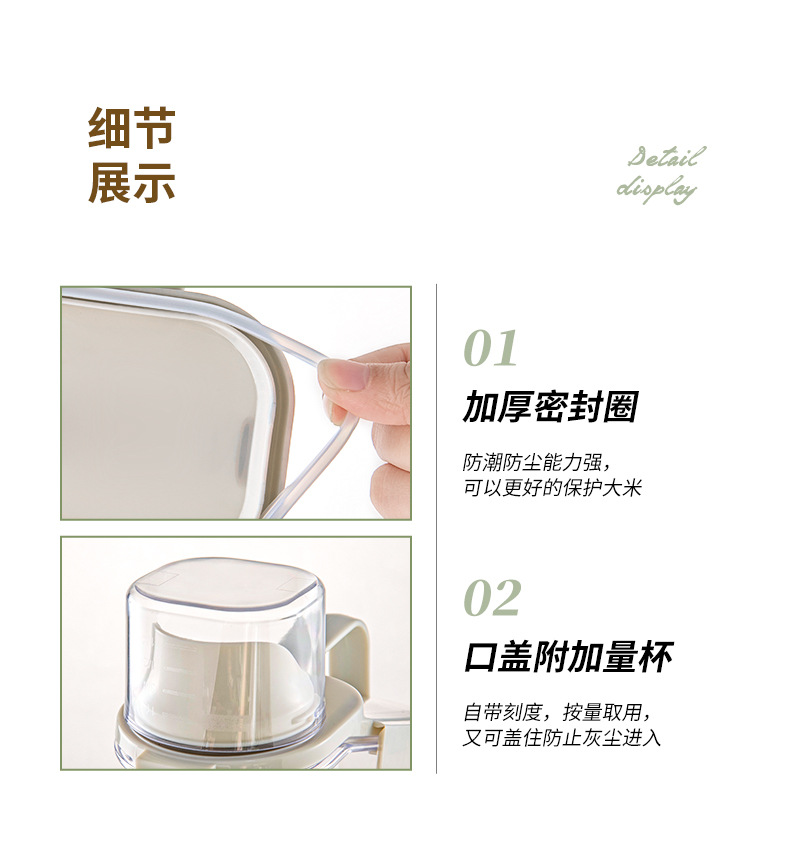 细节
展示

Detail
display

01
加厚密封圈
防潮防尘能力强，
可以更好的保护大米

02
口盖附加量杯
自带刻度，按量取用，
又可盖住防止灰尘进入