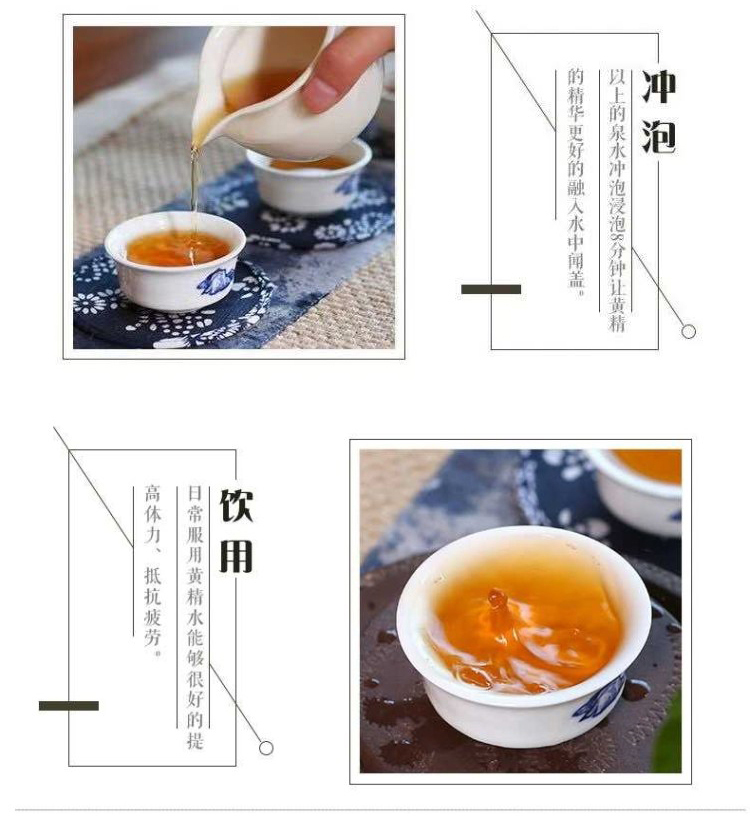 冲泡

以上的泉水冲泡浸泡8分钟让黄精的精华更好的融入水中闻盖。

饮用

日常服用黄精水能够很好的提高体力、抵抗疲劳。