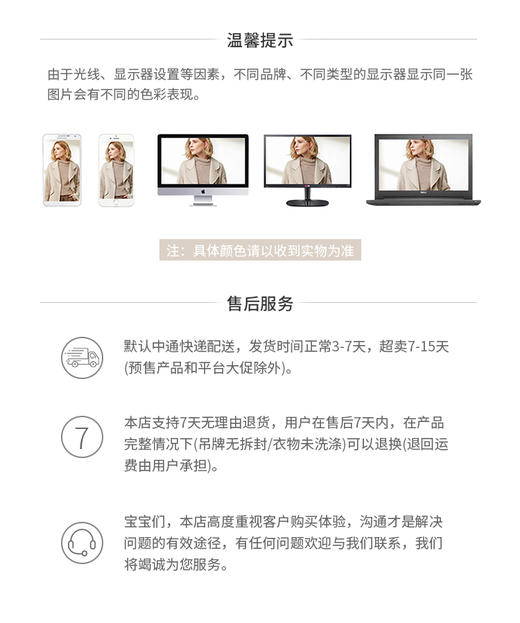 温馨提示

由于光线、显示器设置等因素，不同品牌、不同类型的显示器显示同一张图片会有不同的色彩表现。

注：具体颜色请以收到实物为准

售后服务

默认中通快递配送，发货时间正常3-7天，超卖7-15天(预售产品和平台大促除外)。

7

本店支持7天无理由退货，用户在售后7天内，在产品完整情况下(吊牌无拆封/衣物未洗涤)可以退换(退回运费由用户承担)。

宝宝们，本店高度重视客户购买体验，沟通才是解决问题的有效途径，有任何问题欢迎与我们联系，我们将竭诚为您服务。