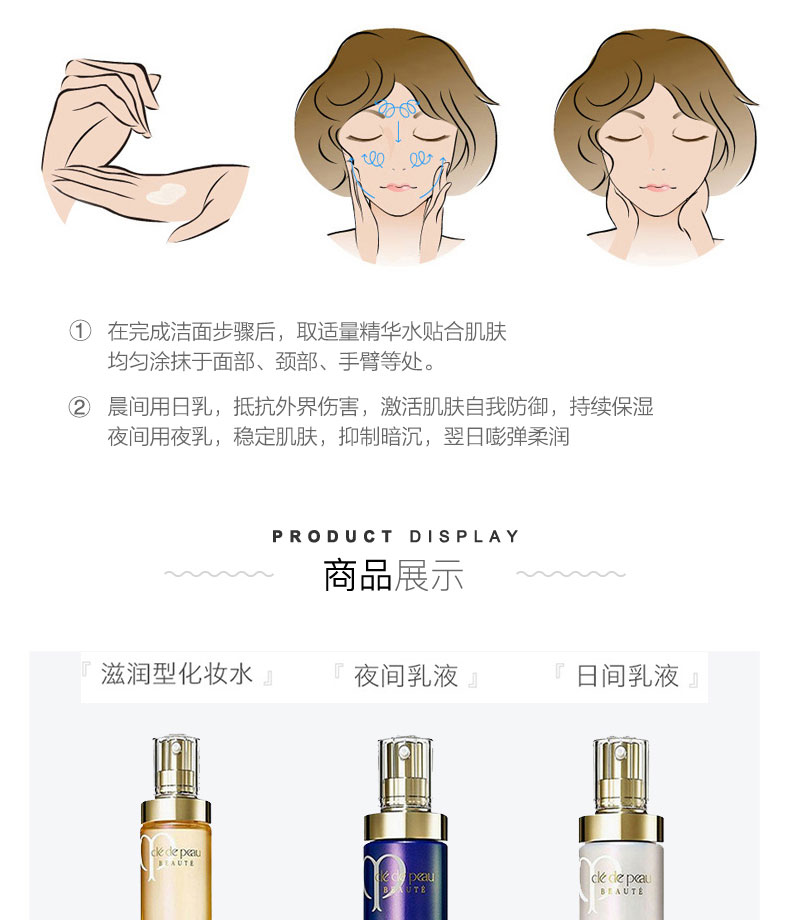 ① 在完成洁面步骤后，取适量精华水贴合肌肤
均匀涂抹于面部、颈部、手臂等处。

② 晨间用日乳，抵抗外界伤害，激活肌肤自我防御，持续保湿
夜间用夜乳，稳定肌肤，抑制暗沉，翌日嘭弹柔润

PRODUCT DISPLAY
商品展示

『 滋润型化妆水 』　『 夜间乳液 』　『 日间乳液 』

clé de peau BEAUTÉ

clé de peau BEAUTÉ

clé de peau BEAUTÉ