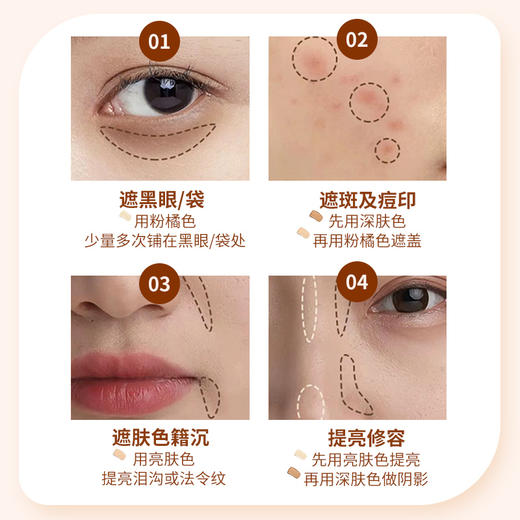 01

遮黑眼/袋
用粉橘色
少量多次铺在黑眼/袋处

02

遮斑及痘印
先用深肤色
再用粉橘色遮盖

03

遮肤色籍沉
用亮肤色
提亮泪沟或法令纹

04

提亮修容
先用亮肤色提亮
再用深肤色做阴影