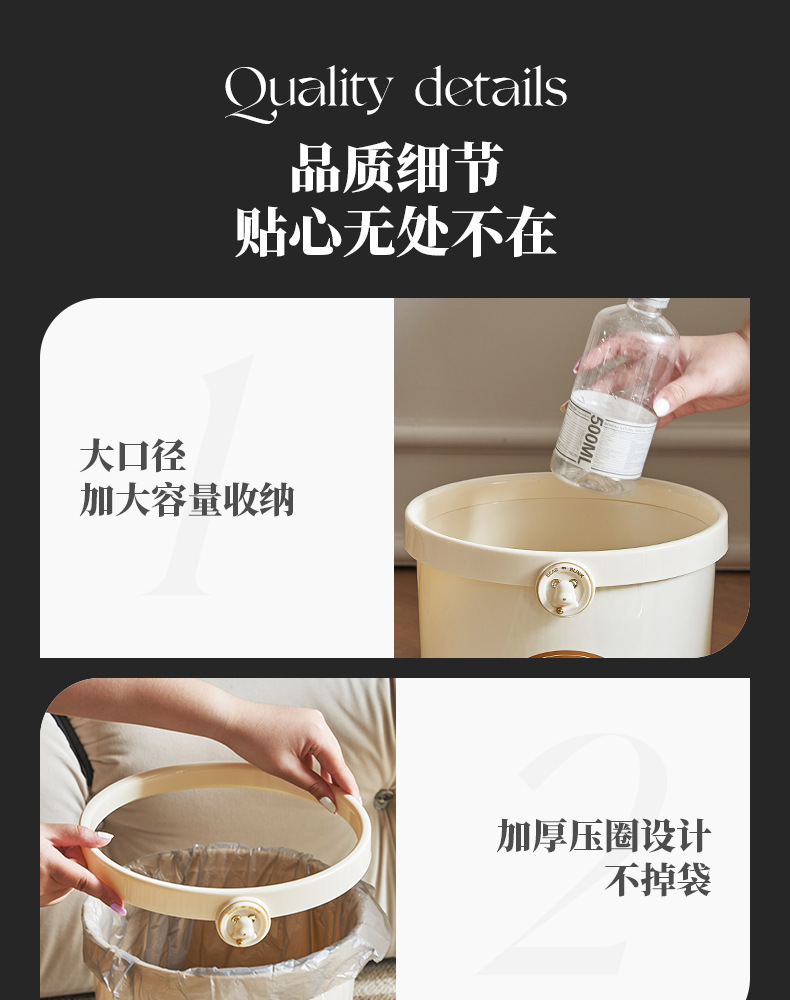 Quality details
品质细节
贴心无处不在

1
大口径
加大容量收纳

500ML

2
加厚压圈设计
不掉袋