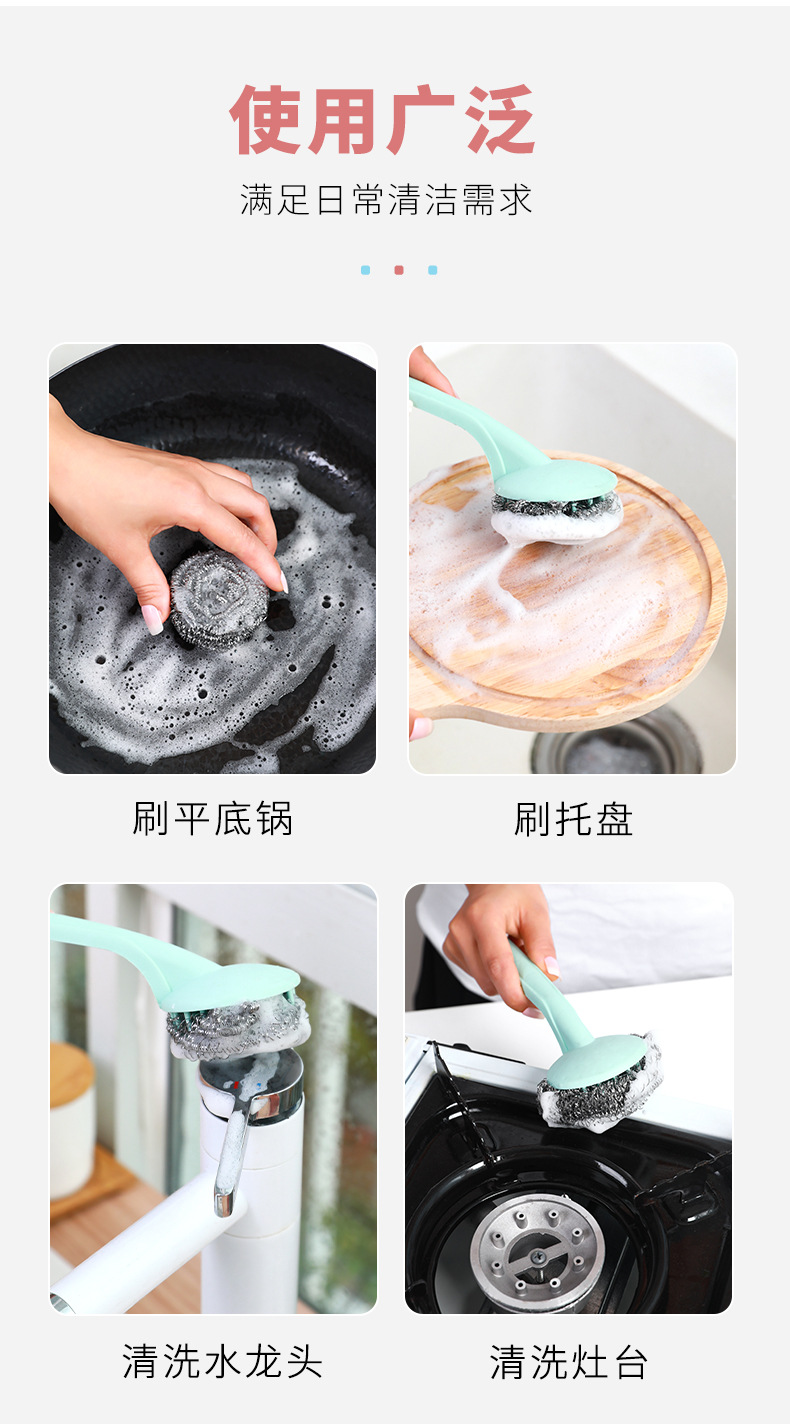 使用广泛

满足日常清洁需求

刷平底锅

刷托盘

清洗水龙头

清洗灶台