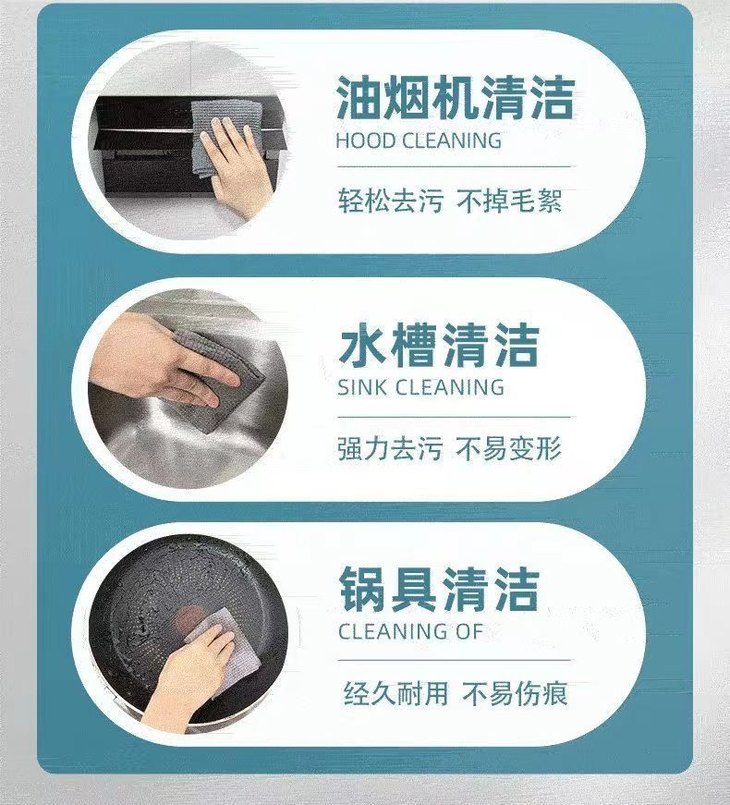 油烟机清洁
HOOD CLEANING

轻松去污 不掉毛絮

水槽清洁
SINK CLEANING

强力去污 不易变形

锅具清洁
CLEANING OF

经久耐用 不易伤痕