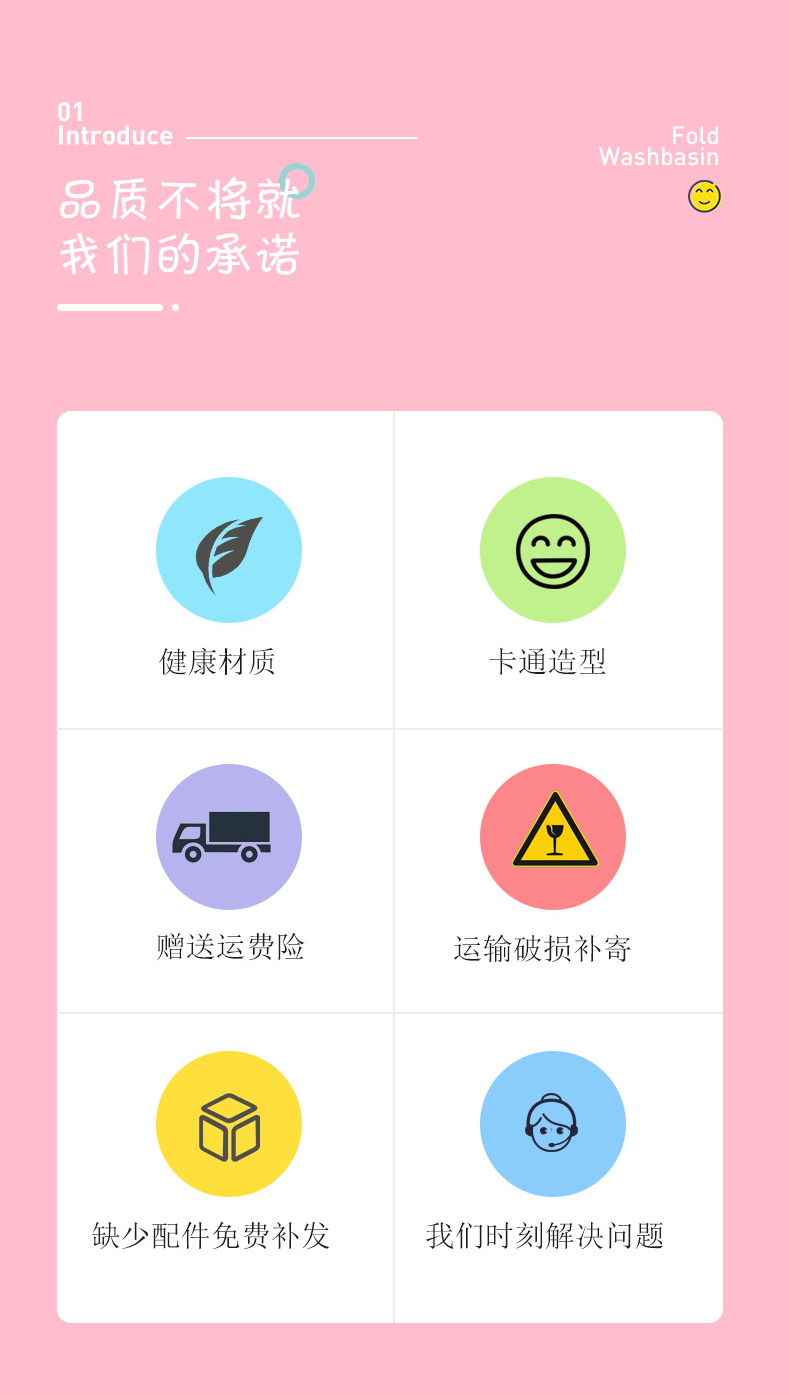 01
Introduce

Fold
Washbasin

品质不将就
我们的承诺

健康材质

卡通造型

赠送运费险

运输破损补寄

缺少配件免费补发

我们时刻解决问题