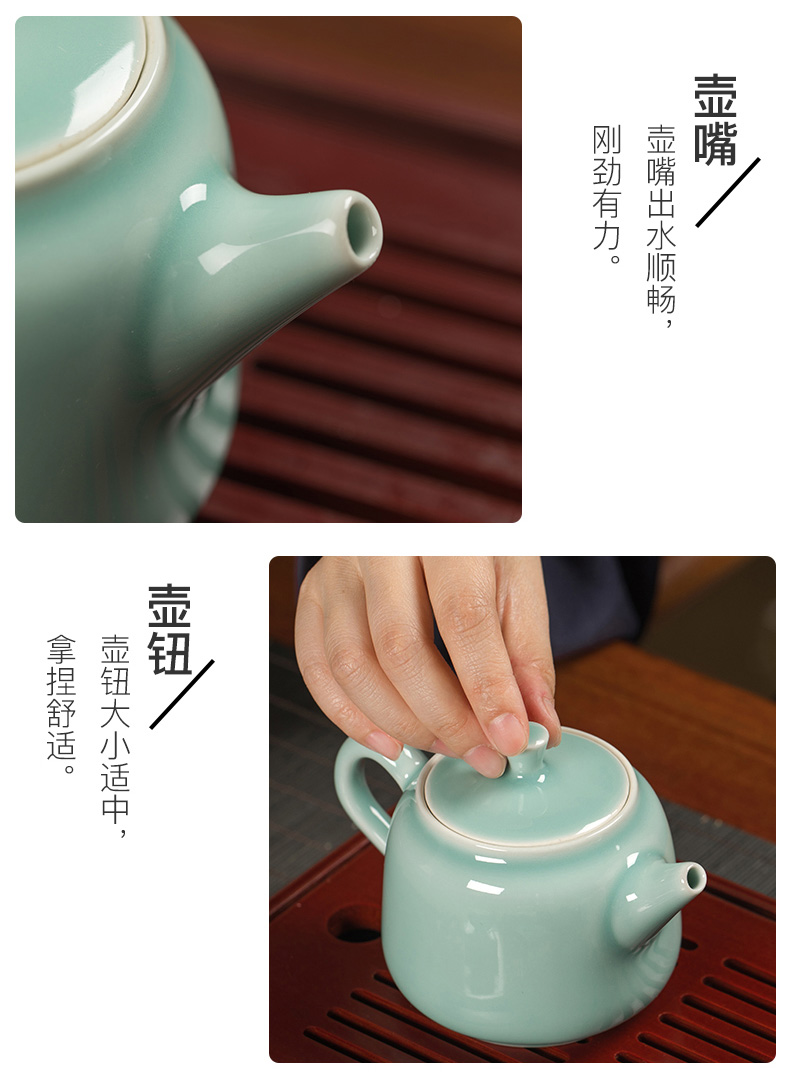 壶嘴

壶嘴出水顺畅，刚劲有力。

壶钮

壶钮大小适中，拿捏舒适。