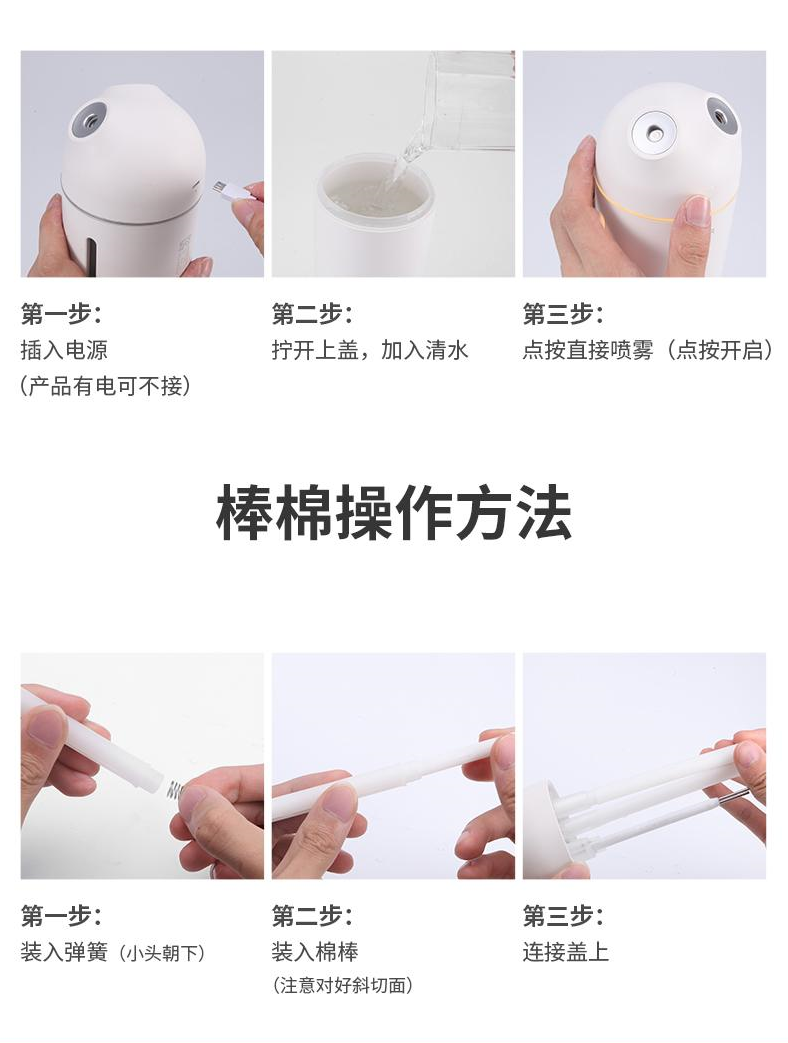 第一步：
插入电源
（产品有电可不接）

第二步：
拧开上盖，加入清水

第三步：
点按直接喷雾（点按开启）

棒棉操作方法

第一步：
装入弹簧（小头朝下）

第二步：
装入棉棒
（注意对好斜切面）

第三步：
连接盖上