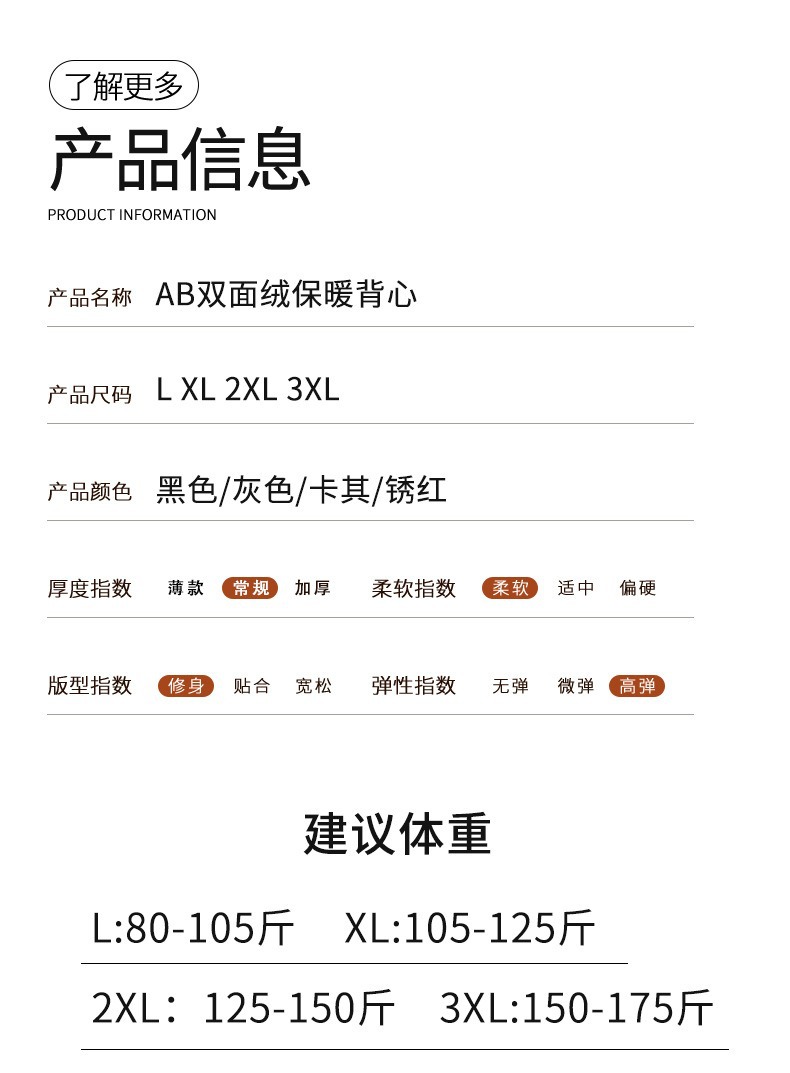 了解更多

产品信息

PRODUCT INFORMATION

产品名称 AB双面绒保暖背心

产品尺码 L XL 2XL 3XL

产品颜色 黑色/灰色/卡其/锈红

厚度指数 薄款 常规 加厚 柔软指数 柔软 适中 偏硬

版型指数 修身 贴合 宽松 弹性指数 无弹 微弹 高弹

建议体重

L:80-105斤 XL:105-125斤

2XL：125-150斤 3XL:150-175斤