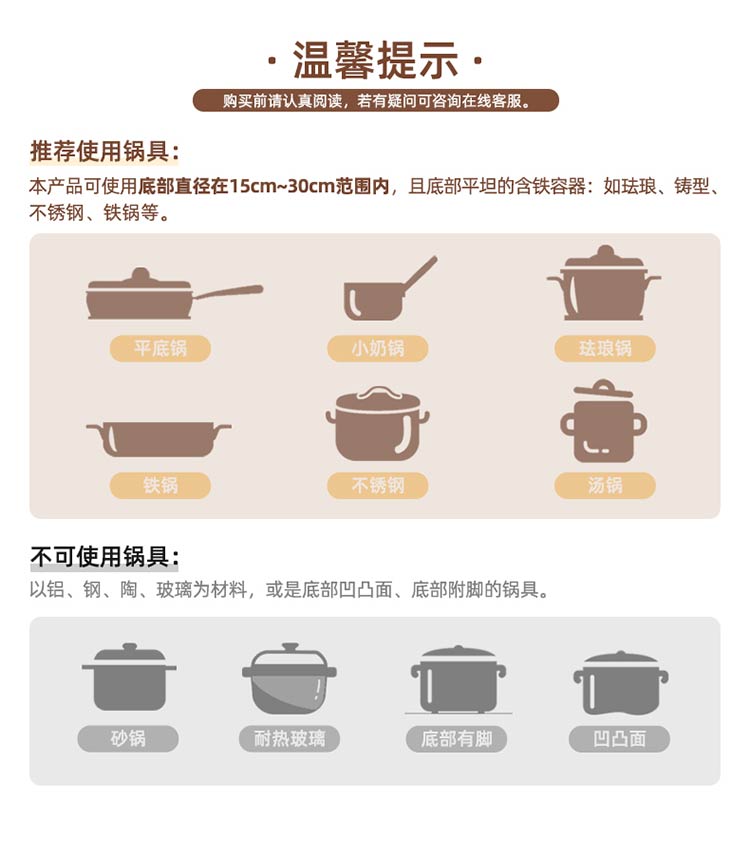 · 温馨提示 ·

购买前请认真阅读，若有疑问可咨询在线客服。

推荐使用锅具：

本产品可使用底部直径在15cm~30cm范围内，且底部平坦的含铁容器：如珐琅、铸型、不锈钢、铁锅等。

平底锅

小奶锅

珐琅锅

铁锅

不锈钢

汤锅

不可使用锅具：

以铝、钢、陶、玻璃为材料，或是底部凹凸面、底部附脚的锅具。

砂锅

耐热玻璃

底部有脚

凹凸面