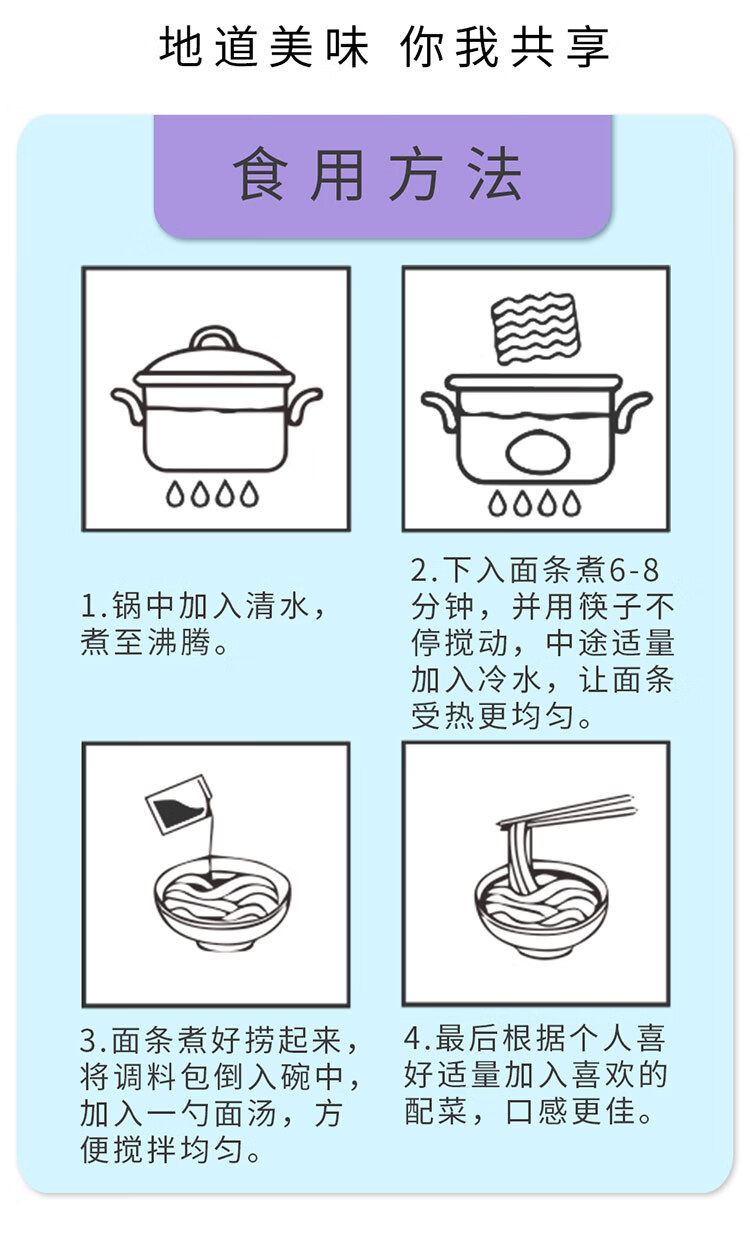 地道美味 你我共享

食用方法

1.锅中加入清水，煮至沸腾。

2.下入面条煮6-8分钟，并用筷子不停搅动，中途适量加入冷水，让面条受热更均匀。

3.面条煮好捞起来，将调料包倒入碗中，加入一勺面汤，方便搅拌均匀。

4.最后根据个人喜好适量加入喜欢的配菜，口感更佳。