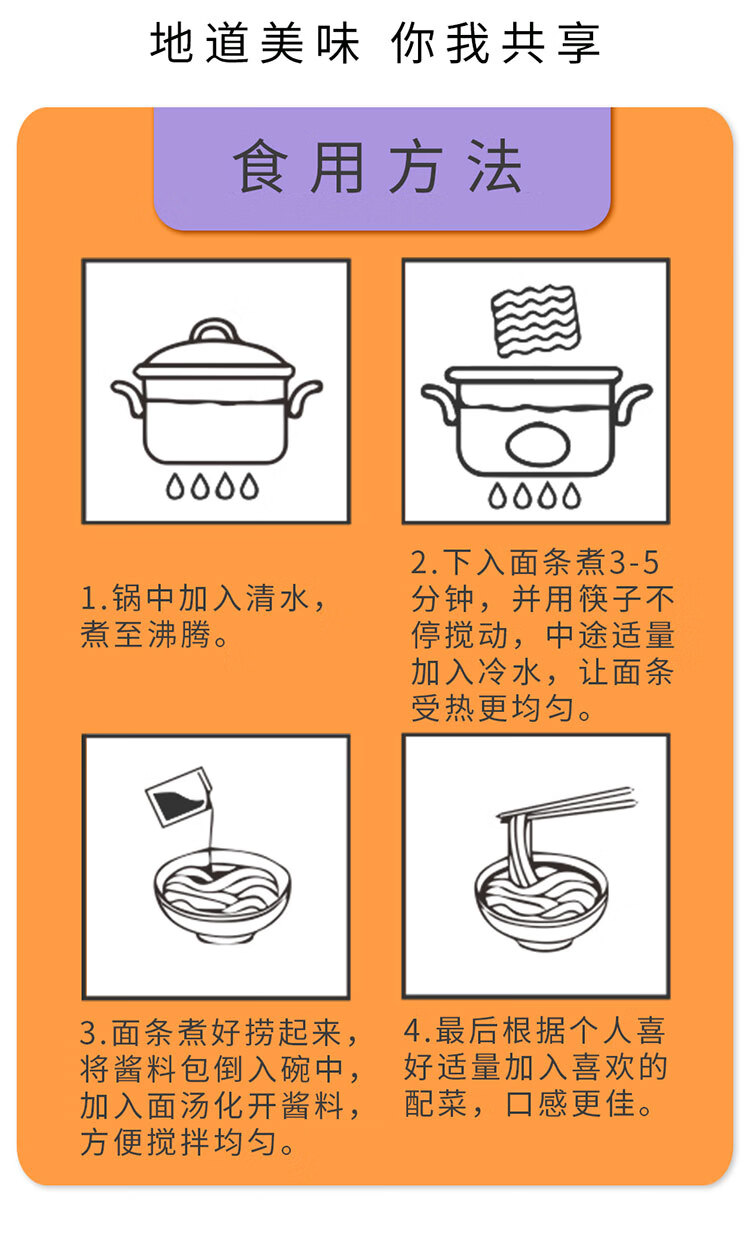 地道美味 你我共享

食用方法

1.锅中加入清水，煮至沸腾。

2.下入面条煮3-5分钟，并用筷子不停搅动，中途适量加入冷水，让面条受热更均匀。

3.面条煮好捞起来，将酱料包倒入碗中，加入面汤化开酱料，方便搅拌均匀。

4.最后根据个人喜好适量加入喜欢的配菜，口感更佳。