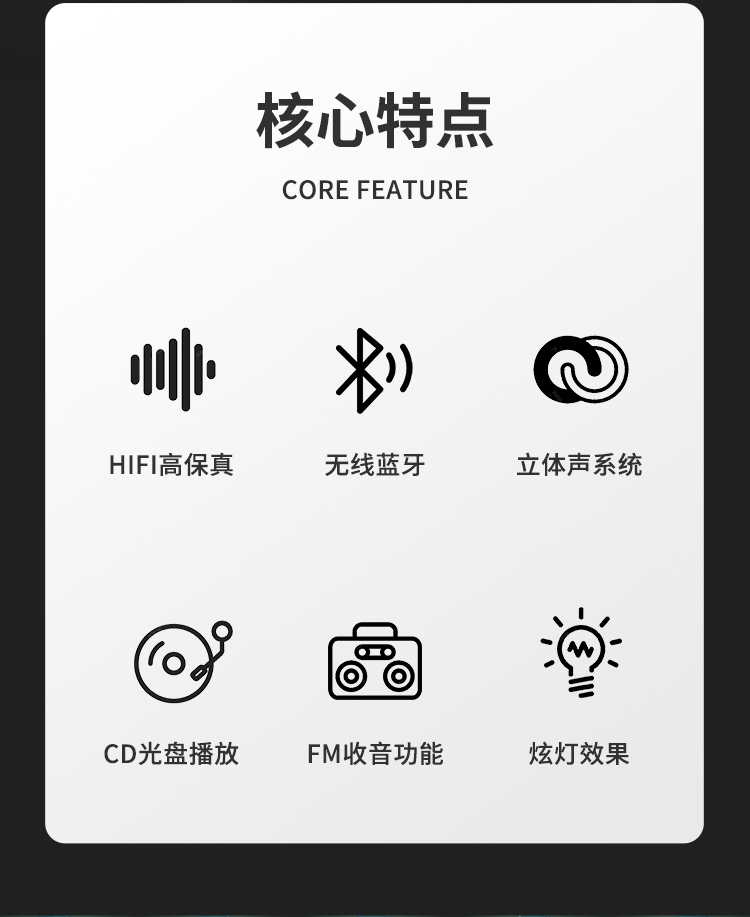 核心特点

CORE FEATURE

HIFI高保真

无线蓝牙

立体声系统

CD光盘播放

FM收音功能

炫灯效果