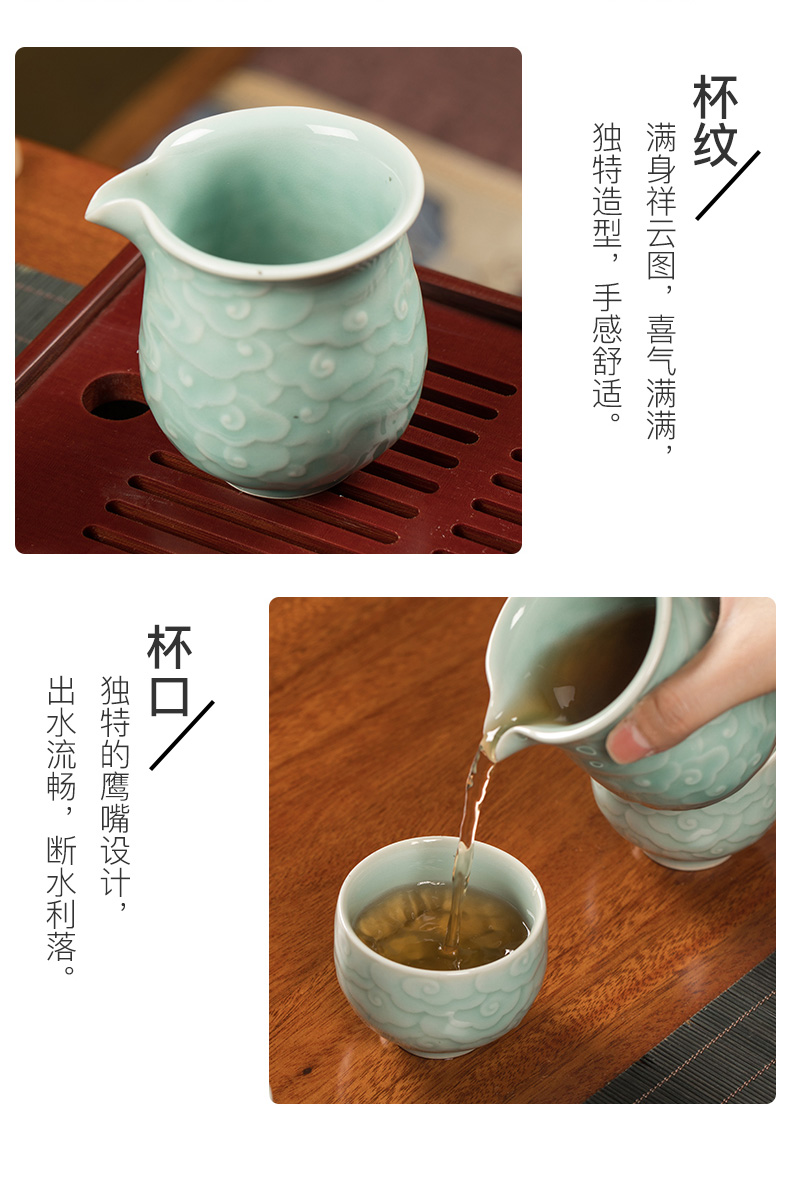 杯纹

满身祥云图，喜气满满，独特造型，手感舒适。

杯口

独特的鹰嘴设计，出水流畅，断水利落。