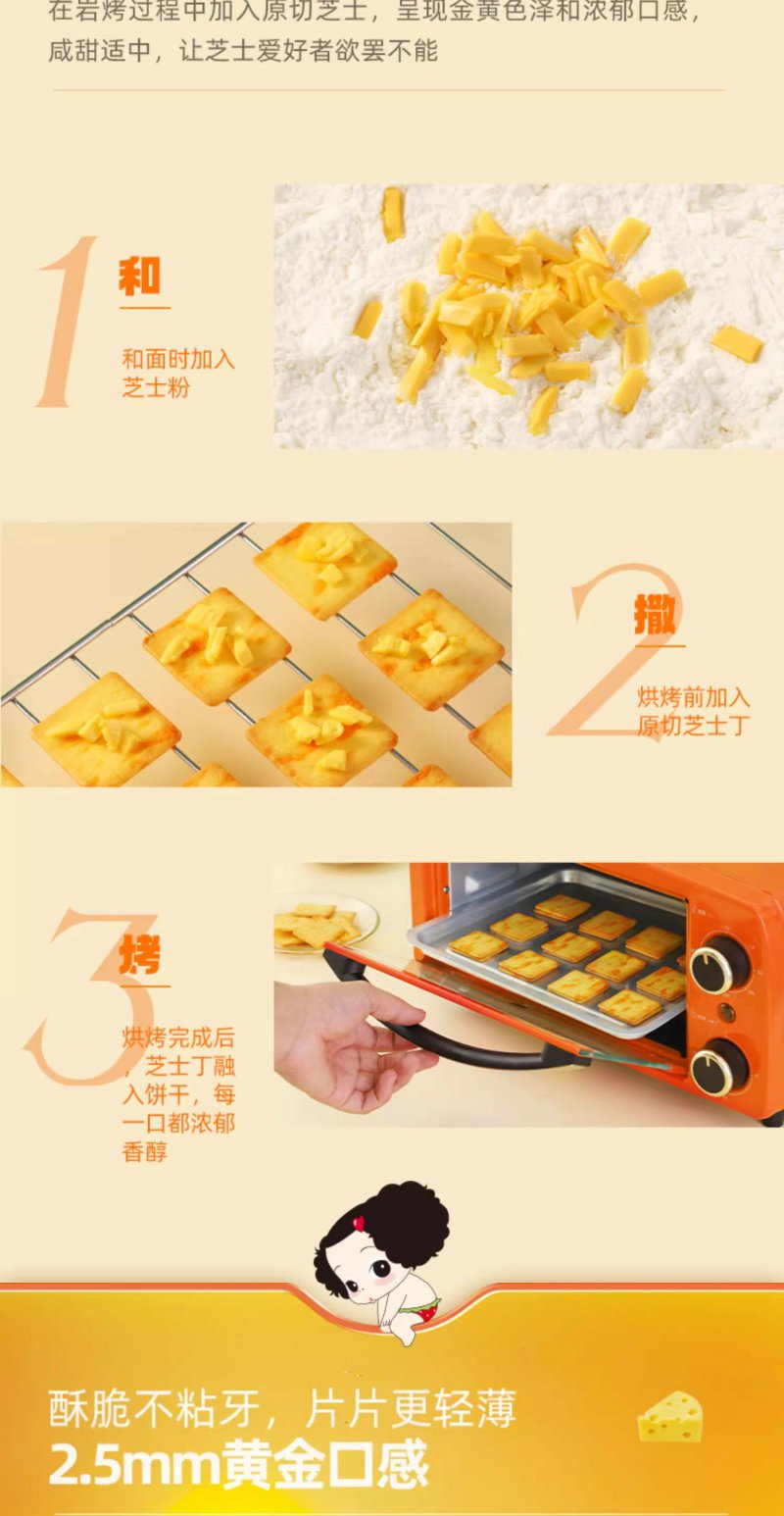 在岩烤过程中加入原切芝士，呈现金黄色泽和浓郁口感，咸甜适中，让芝士爱好者欲罢不能

1
和
和面时加入芝士粉

2
撒
烘烤前加入原切芝士丁

3
烤
烘烤完成后，芝士丁融入饼干，每一口都浓郁香醇

酥脆不粘牙，片片更轻薄
2.5mm黄金口感