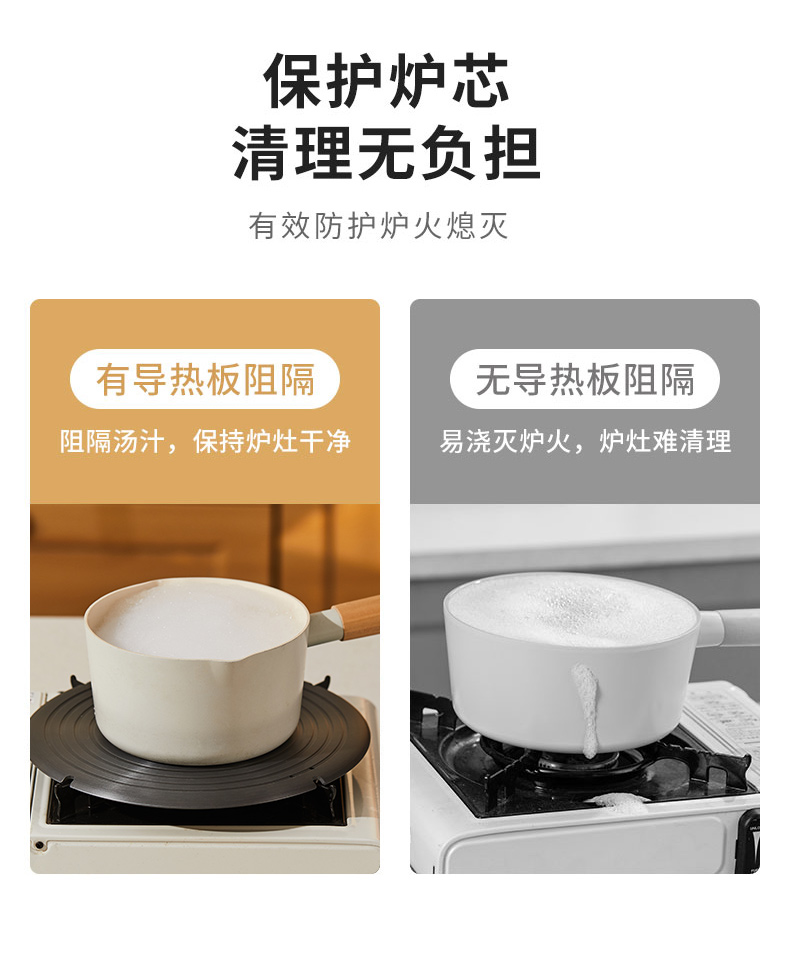 保护炉芯
清理无负担

有效防护炉火熄灭

有导热板阻隔

阻隔汤汁，保持炉灶干净

无导热板阻隔

易浇灭炉火，炉灶难清理