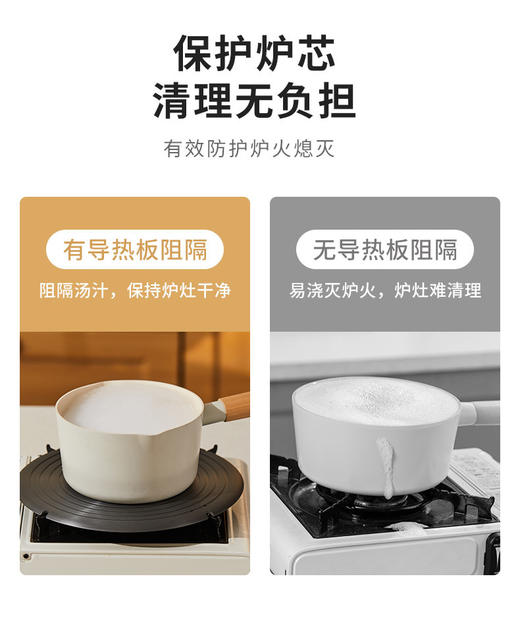 保护炉芯
清理无负担

有效防护炉火熄灭

有导热板阻隔

阻隔汤汁，保持炉灶干净

无导热板阻隔

易浇灭炉火，炉灶难清理