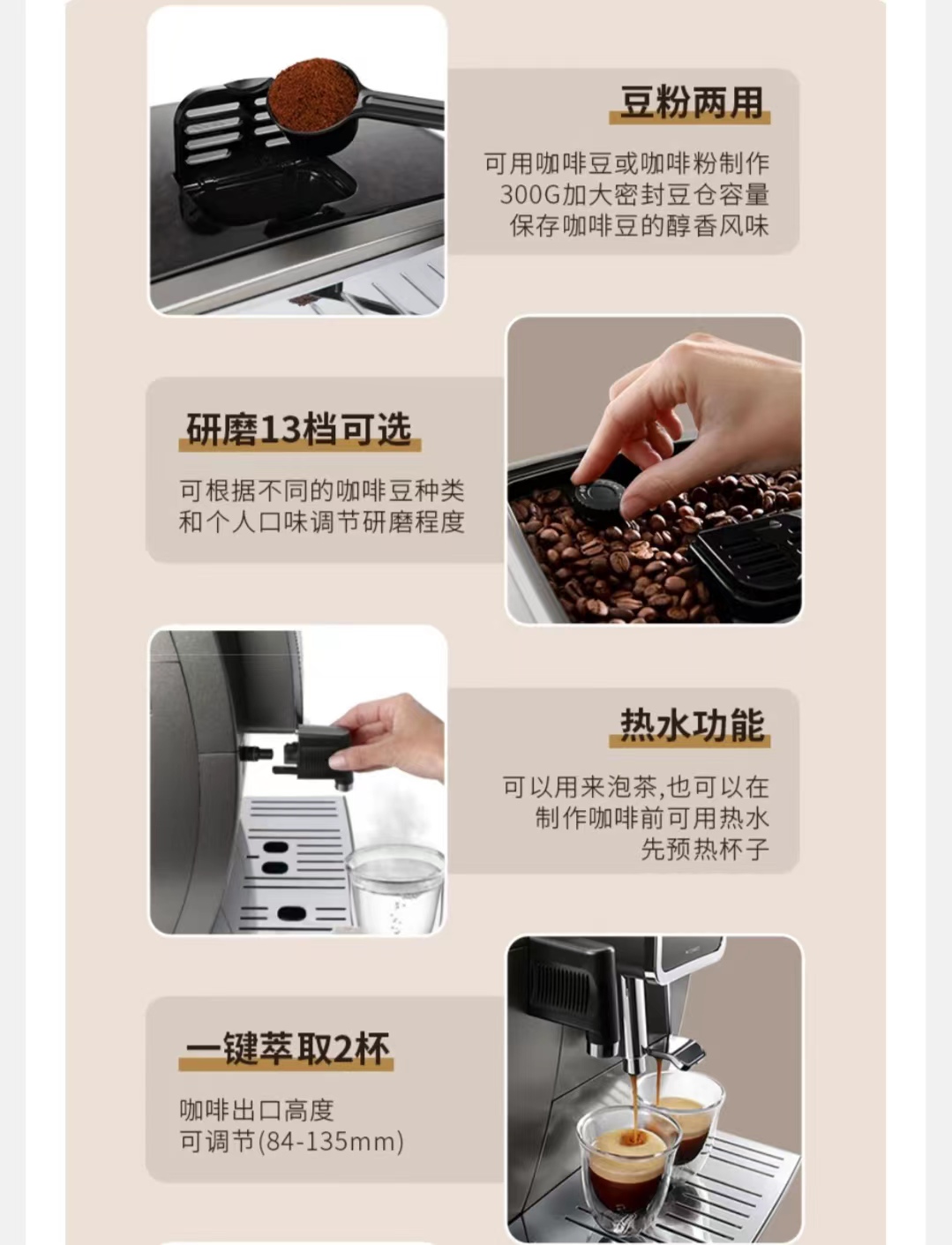 豆粉两用

可用咖啡豆或咖啡粉制作
300G加大密封豆仓容量
保存咖啡豆的醇香风味

研磨13档可选

可根据不同的咖啡豆种类
和个人口味调节研磨程度

热水功能

可以用来泡茶,也可以在
制作咖啡前可用热水
先预热杯子

一键萃取2杯

咖啡出口高度
可调节(84-135mm)