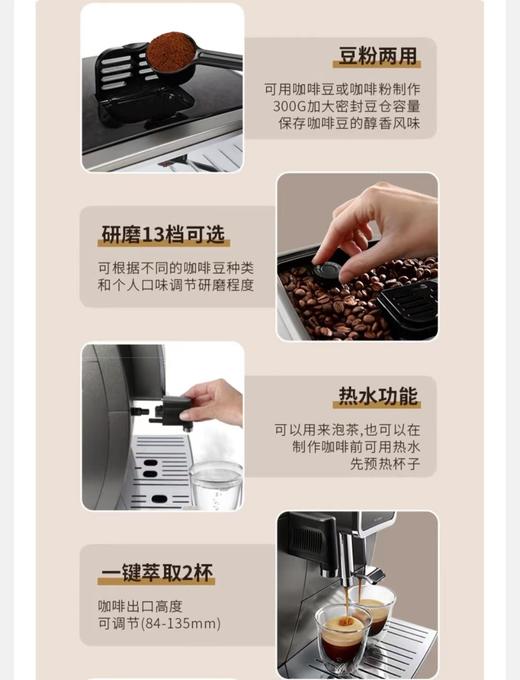 豆粉两用

可用咖啡豆或咖啡粉制作
300G加大密封豆仓容量
保存咖啡豆的醇香风味

研磨13档可选

可根据不同的咖啡豆种类
和个人口味调节研磨程度

热水功能

可以用来泡茶,也可以在
制作咖啡前可用热水
先预热杯子

一键萃取2杯

咖啡出口高度
可调节(84-135mm)