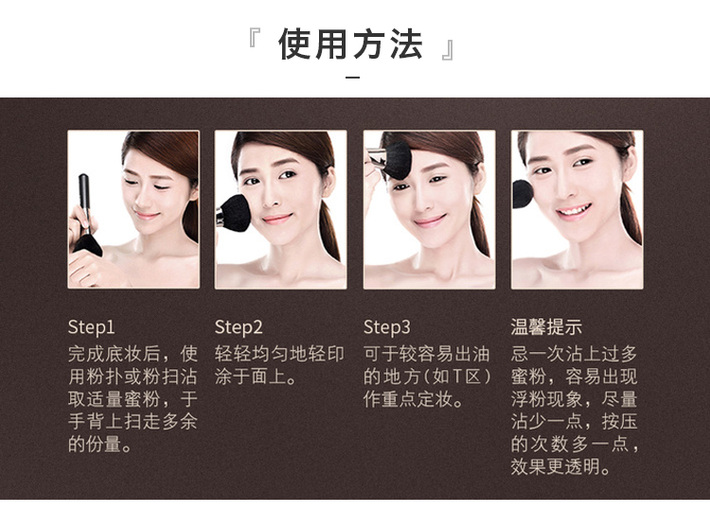 『 使用方法 』

Step1
完成底妆后，使用粉扑或粉扫沾取适量蜜粉，于手背上扫走多余的份量。

Step2
轻轻均匀地轻印涂于面上。

Step3
可于较容易出油的地方（如T区）作重点定妆。

温馨提示
忌一次沾上过多蜜粉，容易出现浮粉现象，尽量沾少一点，按压的次数多一点，效果更透明。