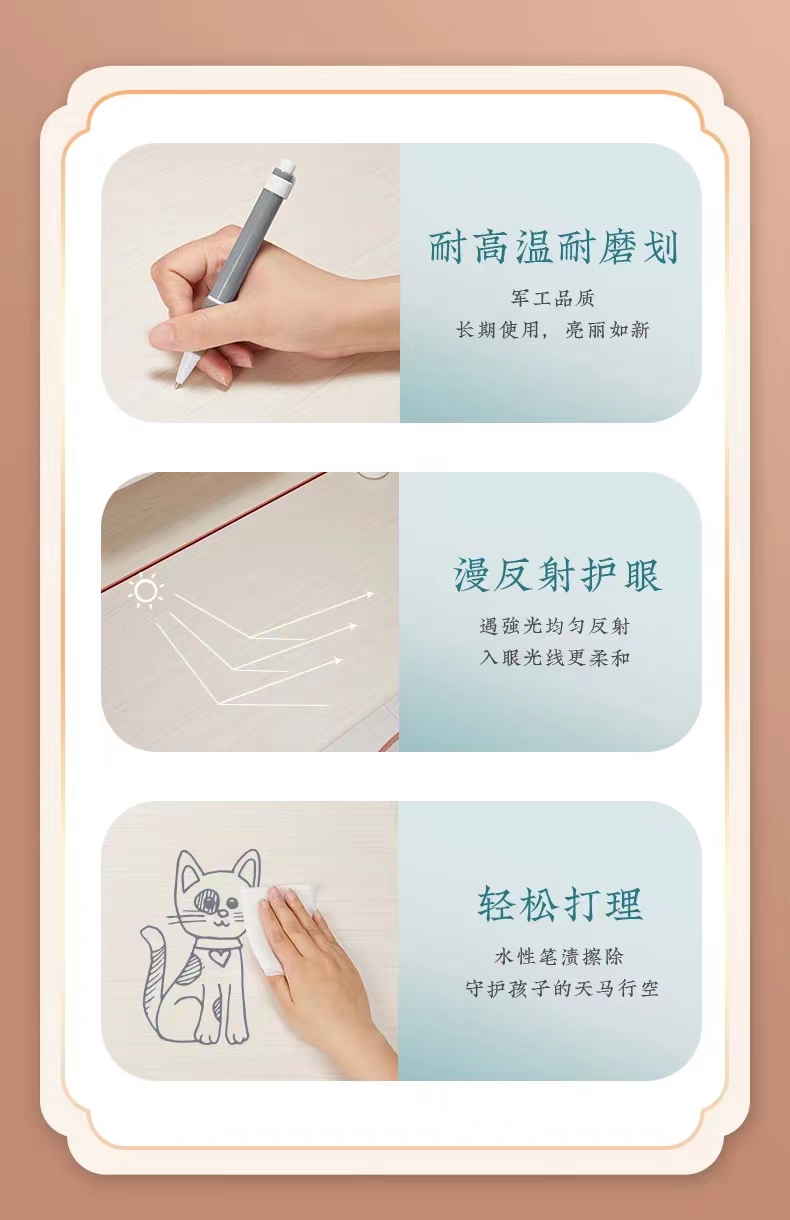 耐高温耐磨划

军工品质
长期使用，亮丽如新

漫反射护眼

遇強光均匀反射
入眼光线更柔和

轻松打理

水性笔渍擦除
守护孩子的天马行空