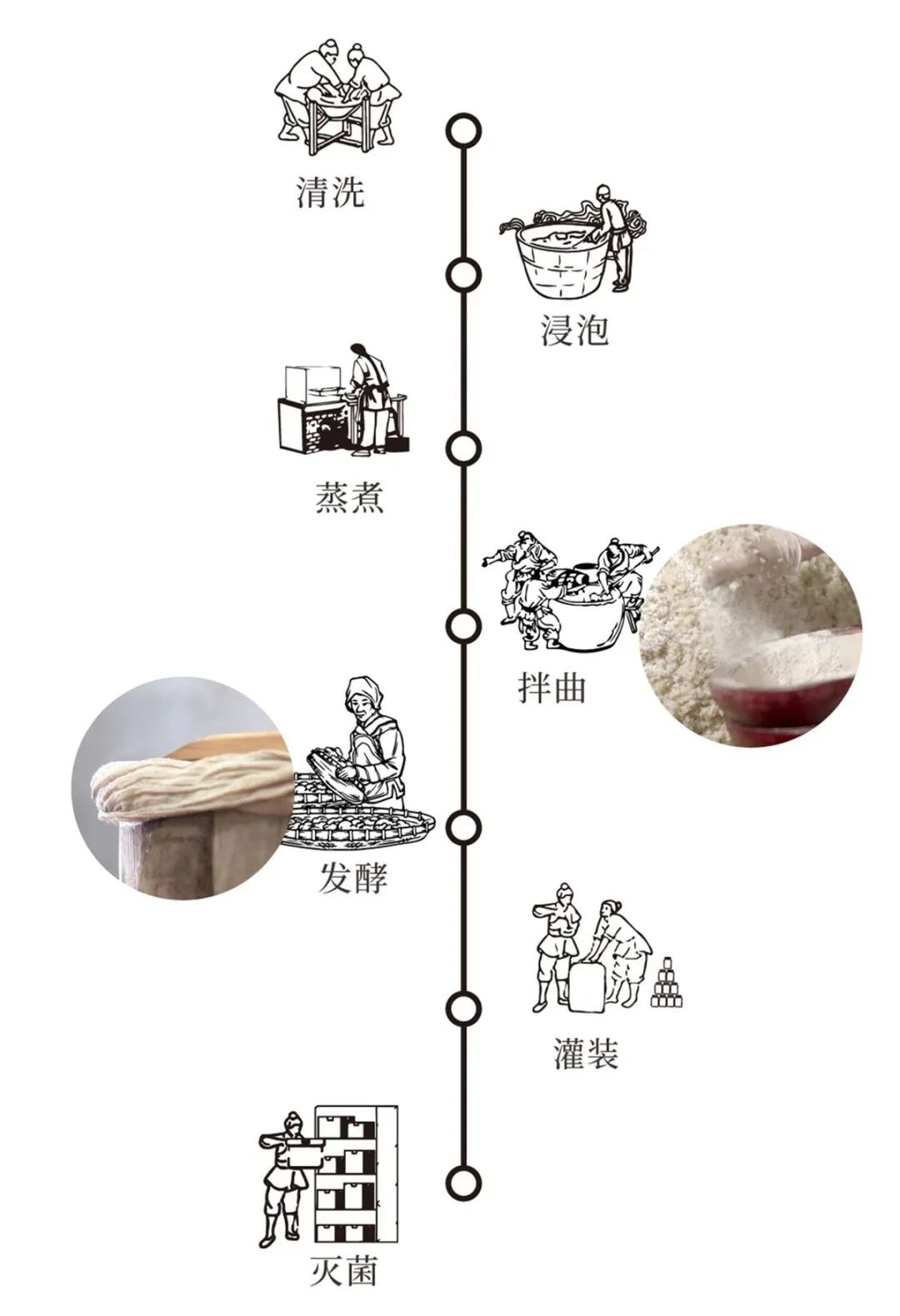 清洗

浸泡

蒸煮

拌曲

发酵

灌装

灭菌