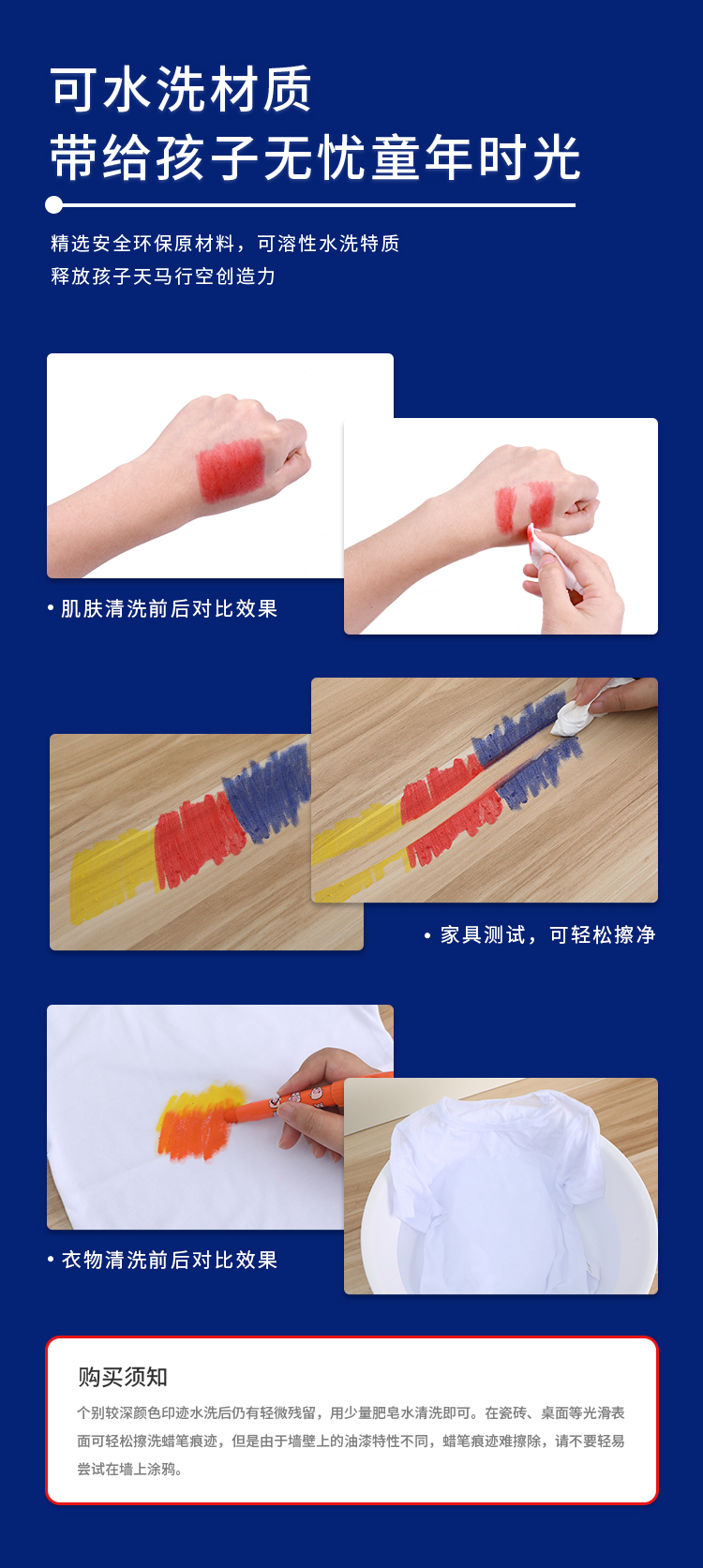 可水洗材质
带给孩子无忧童年时光

精选安全环保原材料，可溶性水洗特质
释放孩子天马行空创造力

• 肌肤清洗前后对比效果

• 家具测试，可轻松擦净

• 衣物清洗前后对比效果

购买须知

个别较深颜色印迹水洗后仍有轻微残留，用少量肥皂水清洗即可。在瓷砖、桌面等光滑表面可轻松擦洗蜡笔痕迹，但是由于墙壁上的油漆特性不同，蜡笔痕迹难擦除，请不要轻易尝试在墙上涂鸦。